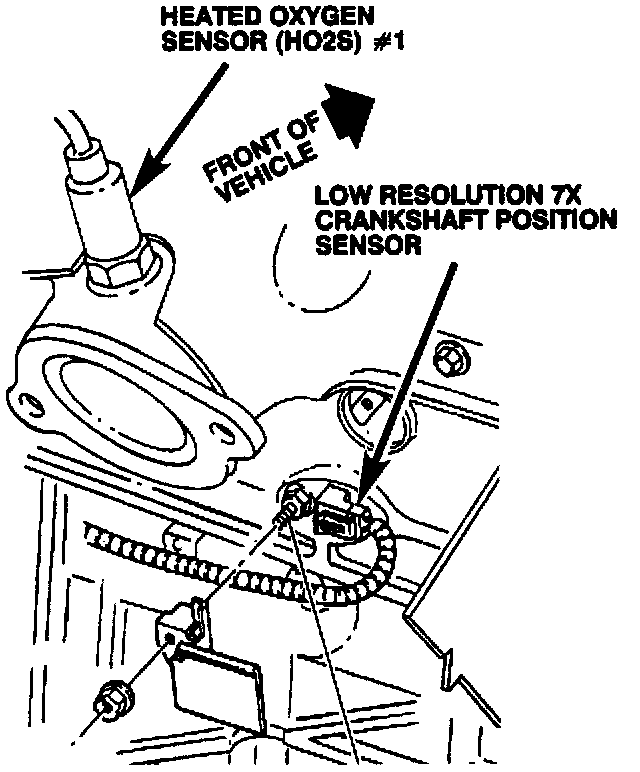 HEATED OXYGEN SENSOR (HO2S) #1

FRONT OF VEHICLE

LOW RESOLUTION 7X CRANKSHAFT POSITION SENSOR