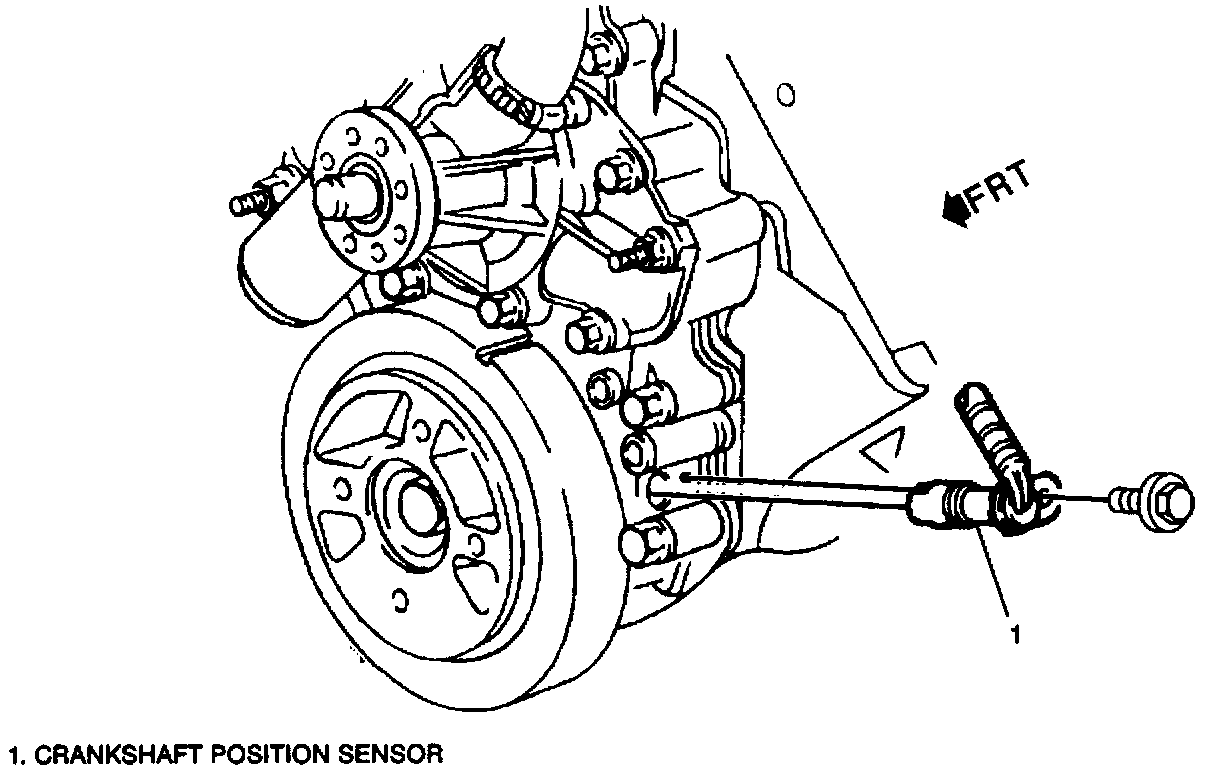 FRT

1

1. CRANKSHAFT POSITION SENSOR