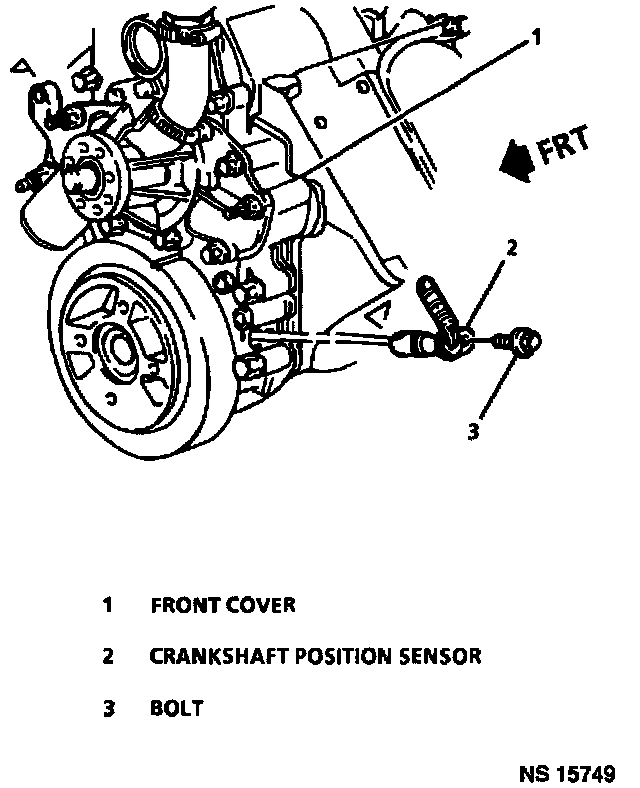 1

FRT

2

3

1 FRONT COVER

2 CRANKSHAFT POSITION SENSOR

3 BOLT

NS 15749