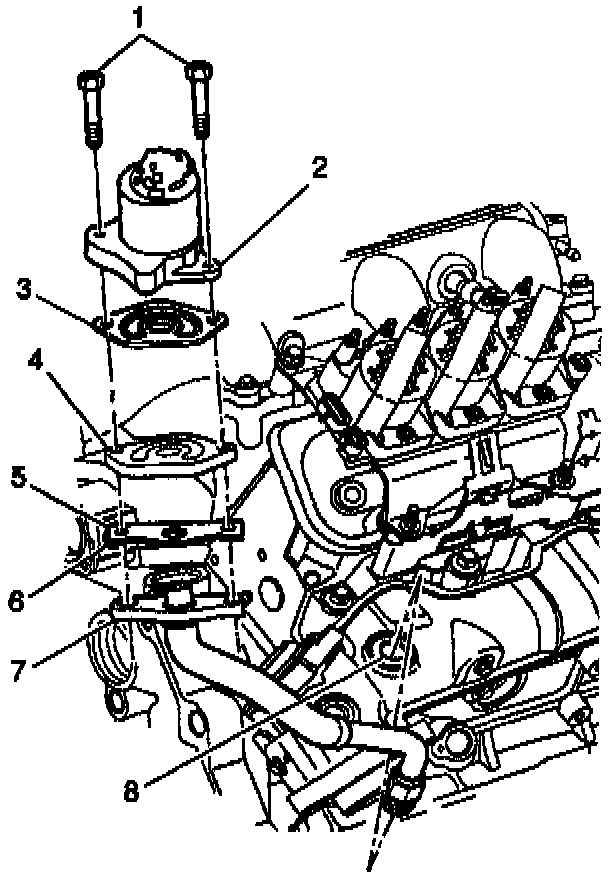 1
2
3
4
5
6
7
8