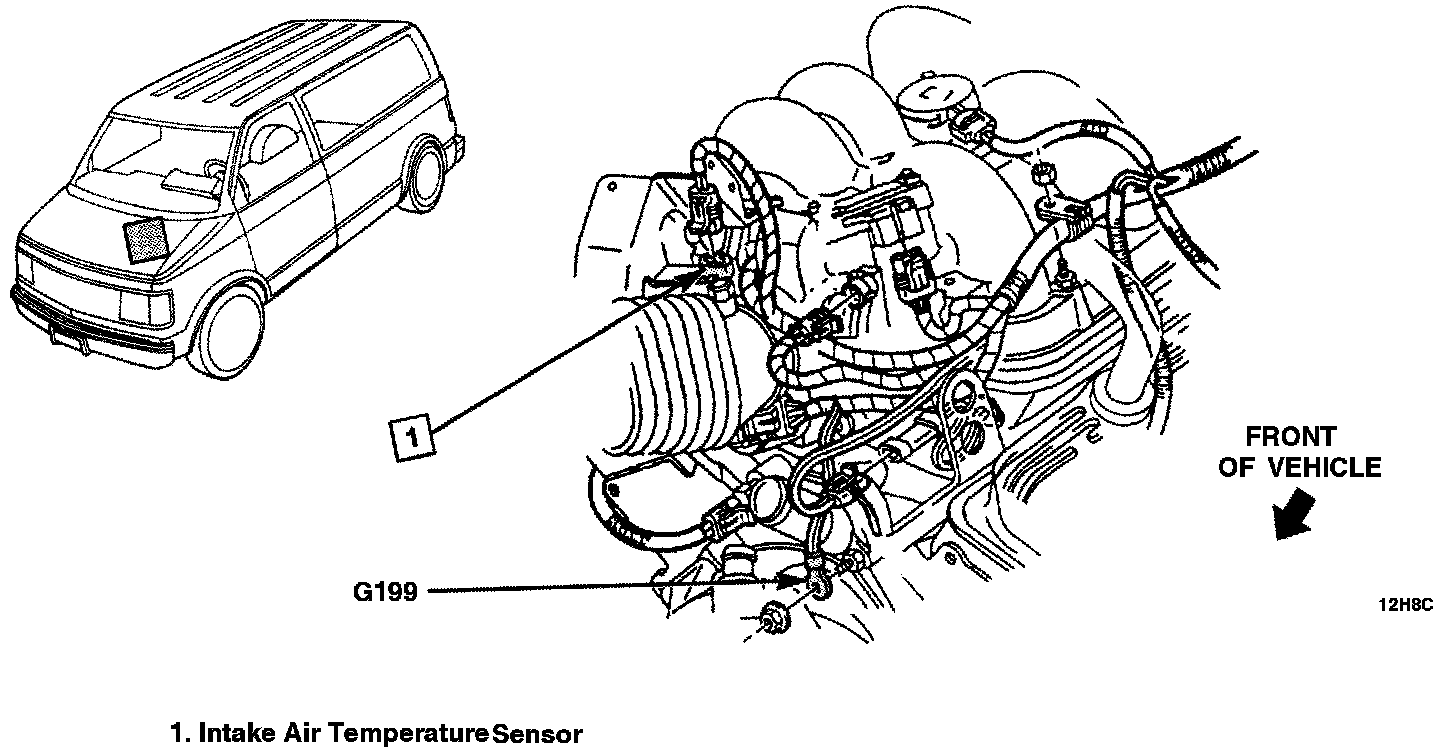 1

FRONT OF VEHICLE

G199

12H8C

1. Intake Air Temperature Sensor