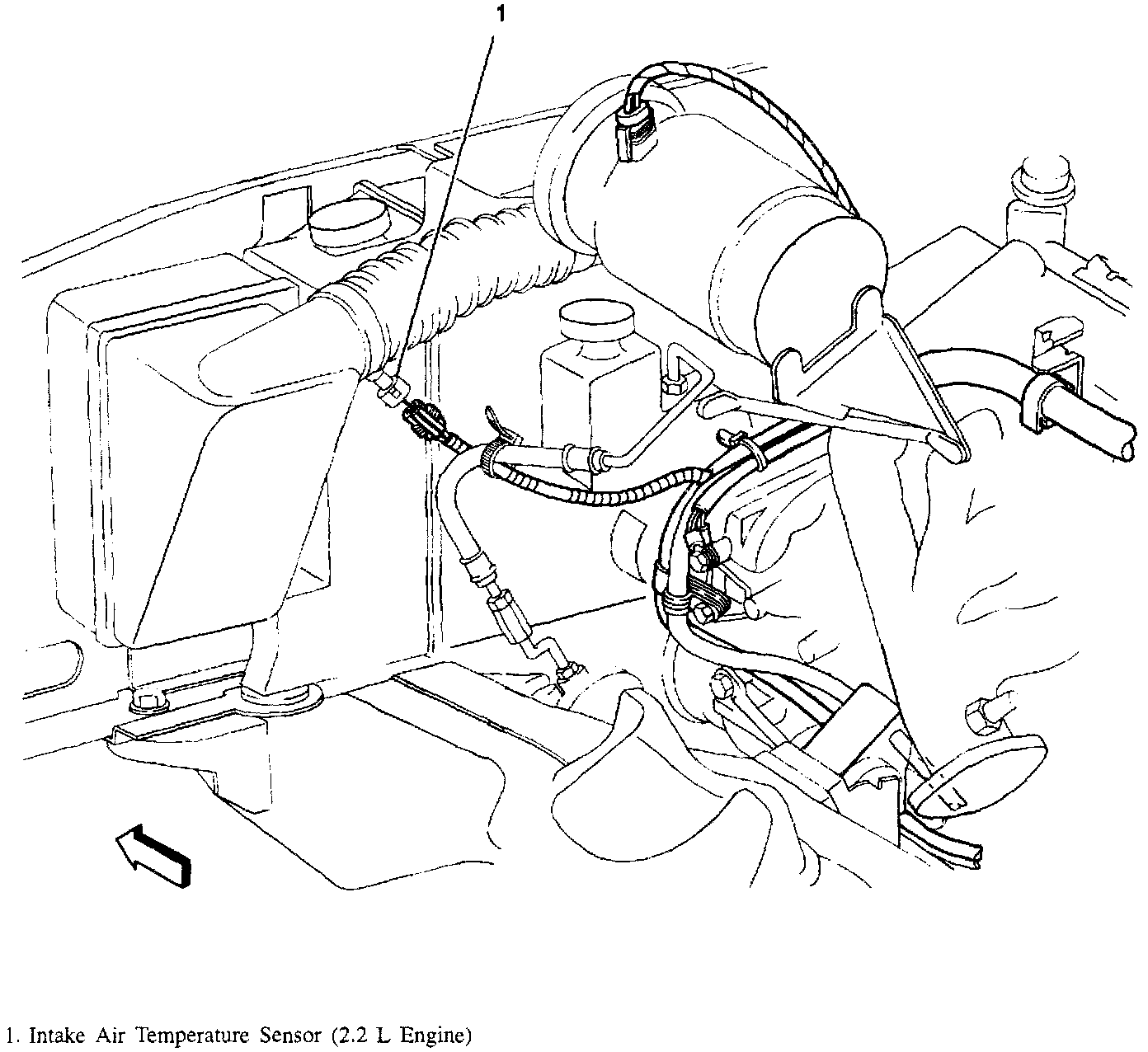 1

1. Intake Air Temperature Sensor (2.2 L Engine)