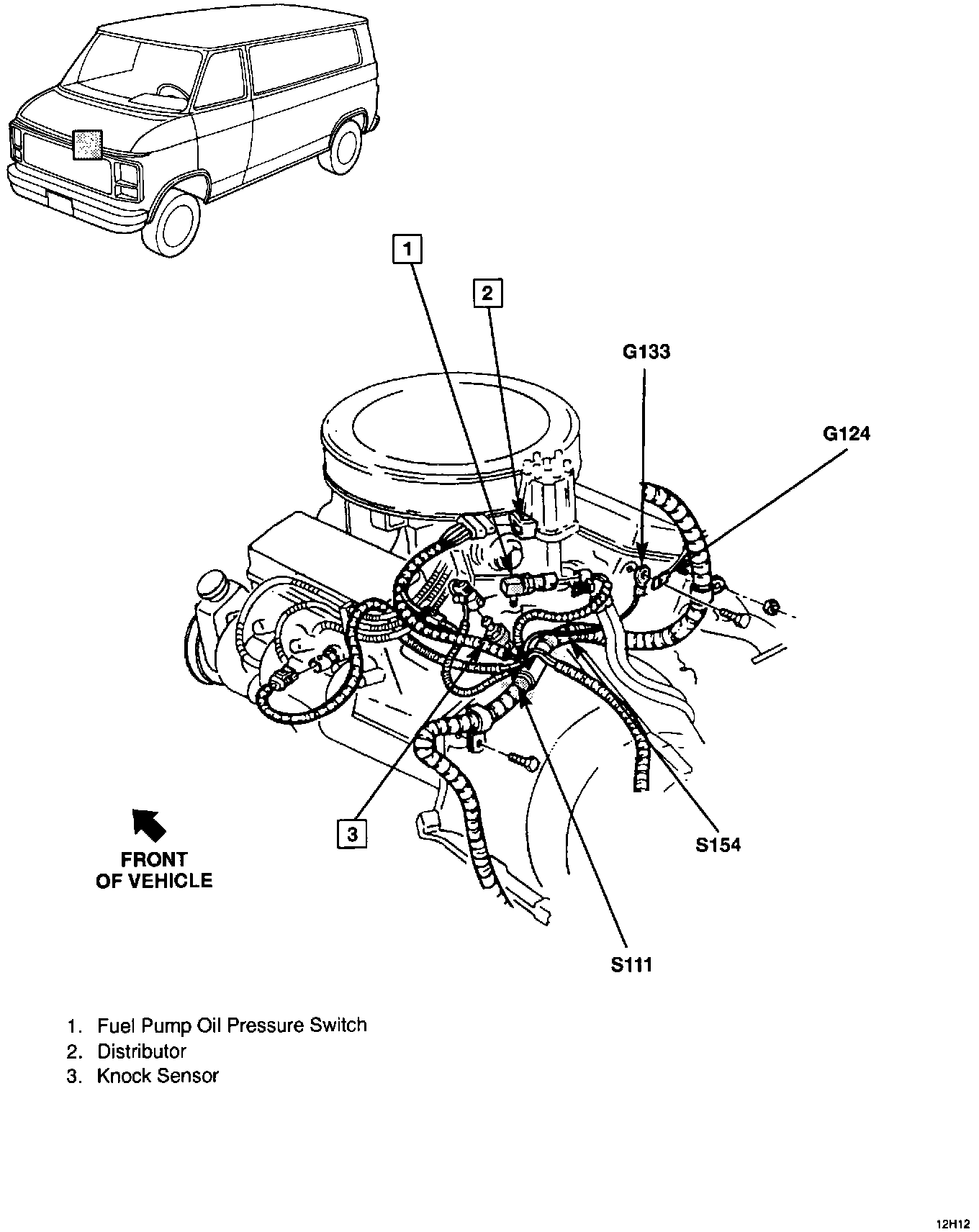 1

2

G133

G124

3

FRONT OF VEHICLE

S154

S111

1. Fuel Pump Oil Pressure Switch
2. Distributor
3. Knock Sensor

12H12