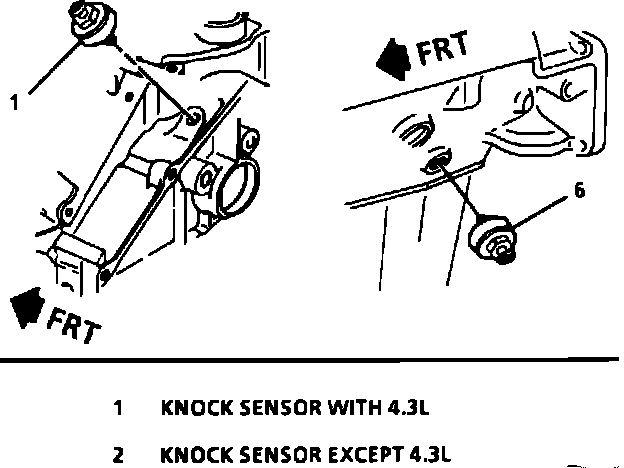 1

FRT

FRT

6

1 KNOCK SENSOR WITH 4.3L

2 KNOCK SENSOR EXCEPT 4.3L