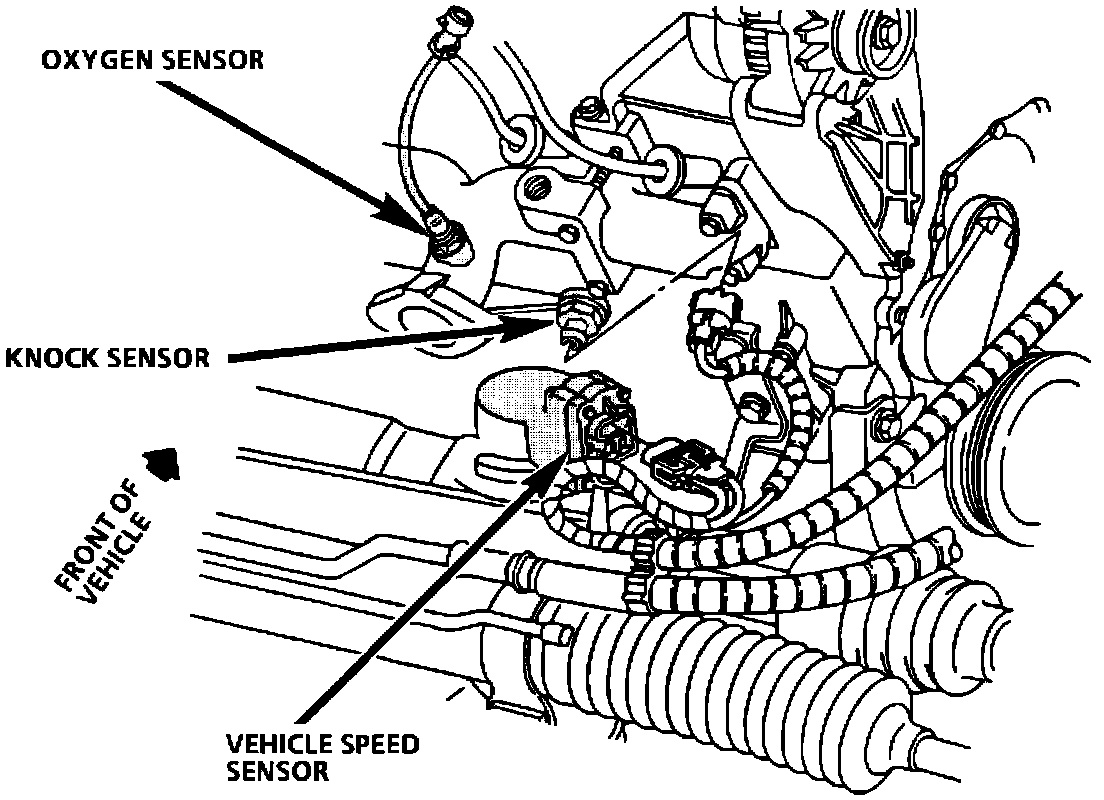 OXYGEN SENSOR

KNOCK SENSOR

FRONT OF VEHICLE

VEHICLE SPEED SENSOR