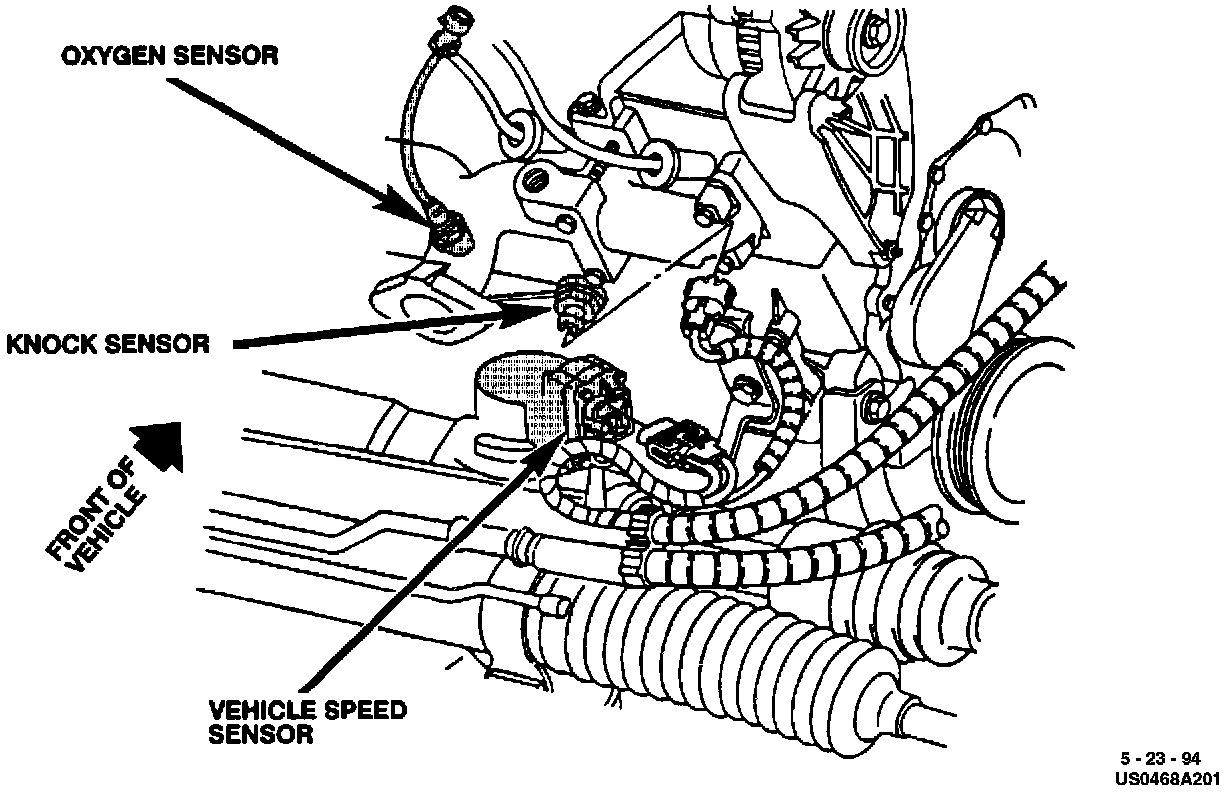 OXYGEN SENSOR

KNOCK SENSOR

FRONT OF VEHICLE

VEHICLE SPEED SENSOR

5 - 23 - 94
US0468A201