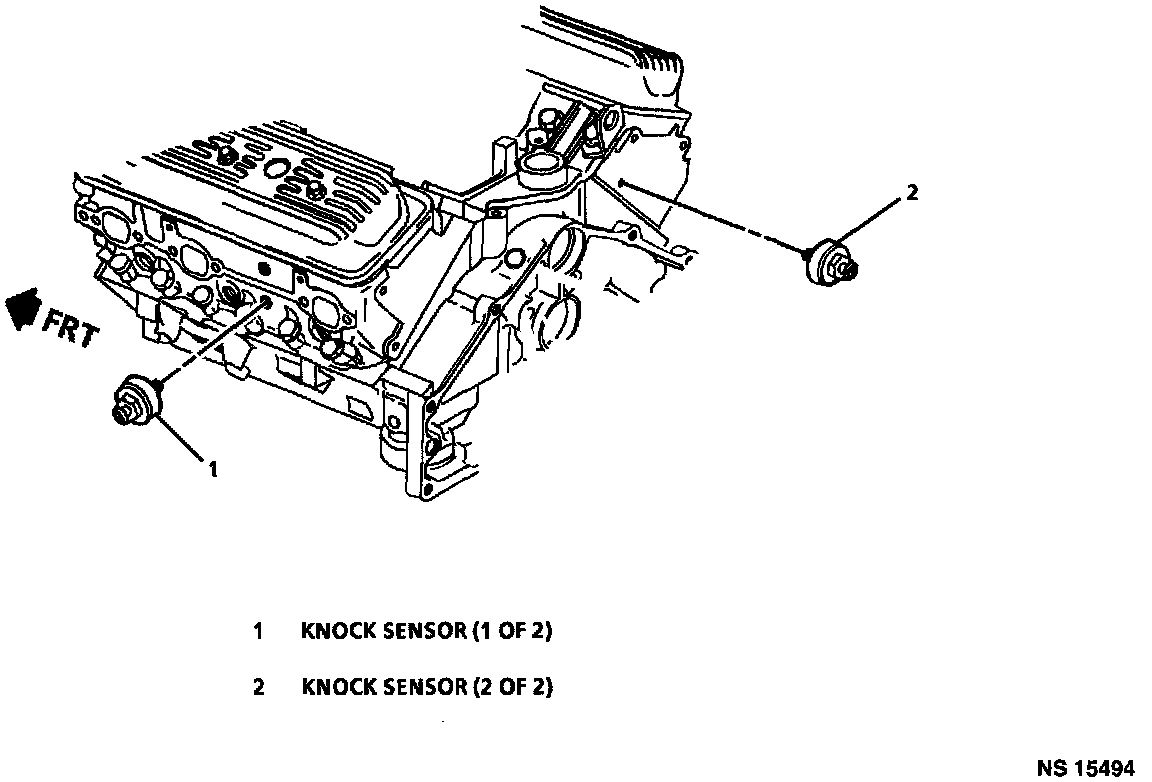 2

FRT

1

1 KNOCK SENSOR (1 OF 2)

2 KNOCK SENSOR (2 OF 2)

NS 15494