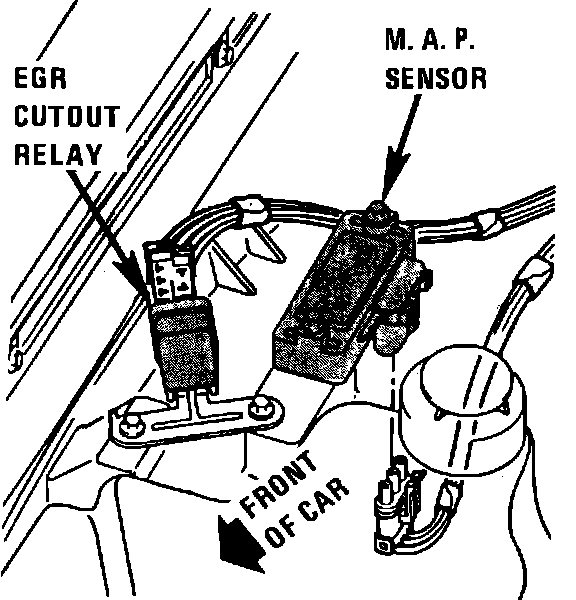 EGR
CUTOUT
RELAY

M. A. P.
SENSOR

FRONT
OF CAR