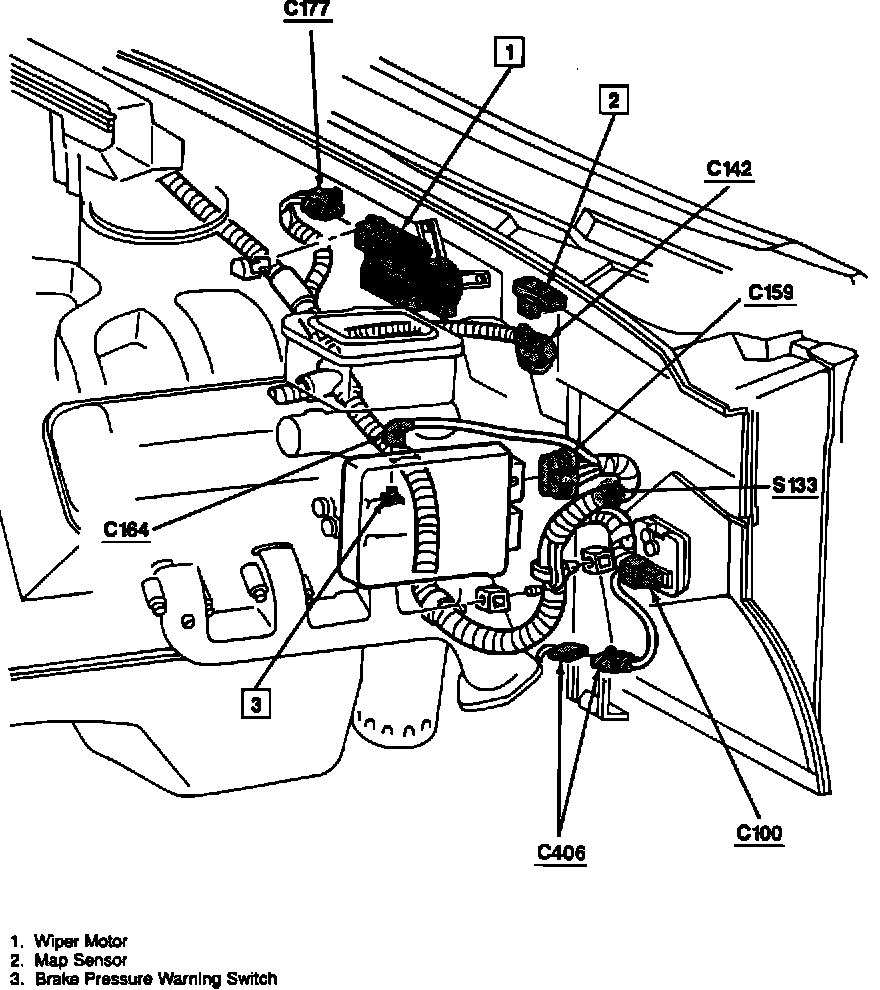 C177

1

2

C142

C159

S133

C164

3

C406

C100

1. Wiper Motor
2. Map Sensor
3. Brake Pressure Warning Switch