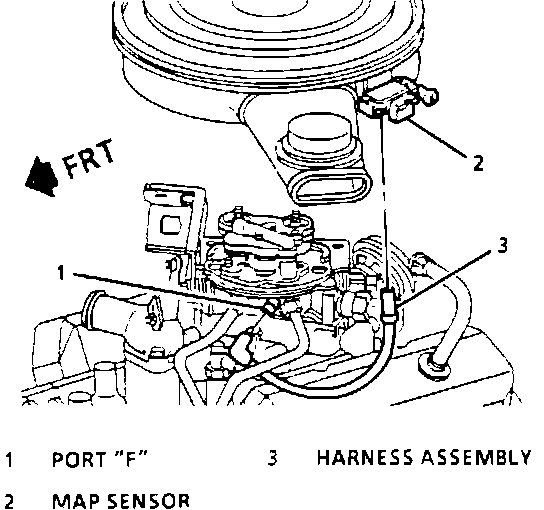 FRT

2

3

1

1 PORT "F"

2 MAP SENSOR

3 HARNESS ASSEMBLY