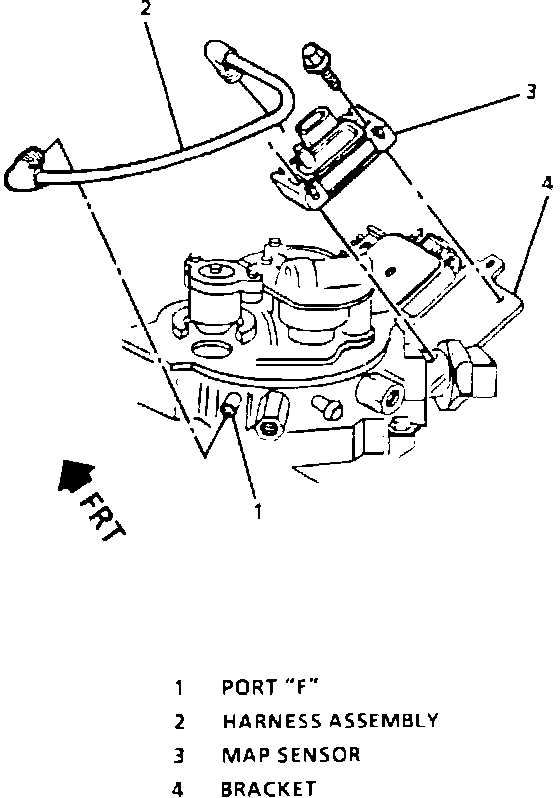 2
3
4
FRT
1

1 PORT "F"
2 HARNESS ASSEMBLY
3 MAP SENSOR
4 BRACKET