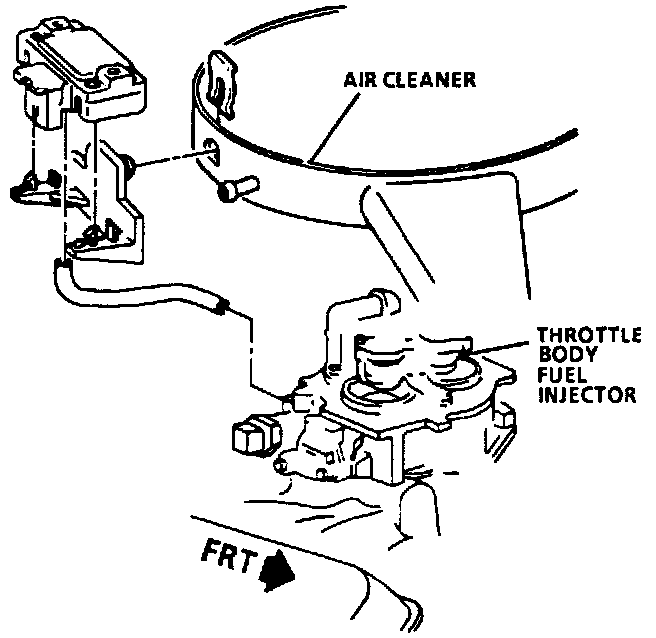 AIR CLEANER

THROTTLE
BODY
FUEL
INJECTOR

FRT