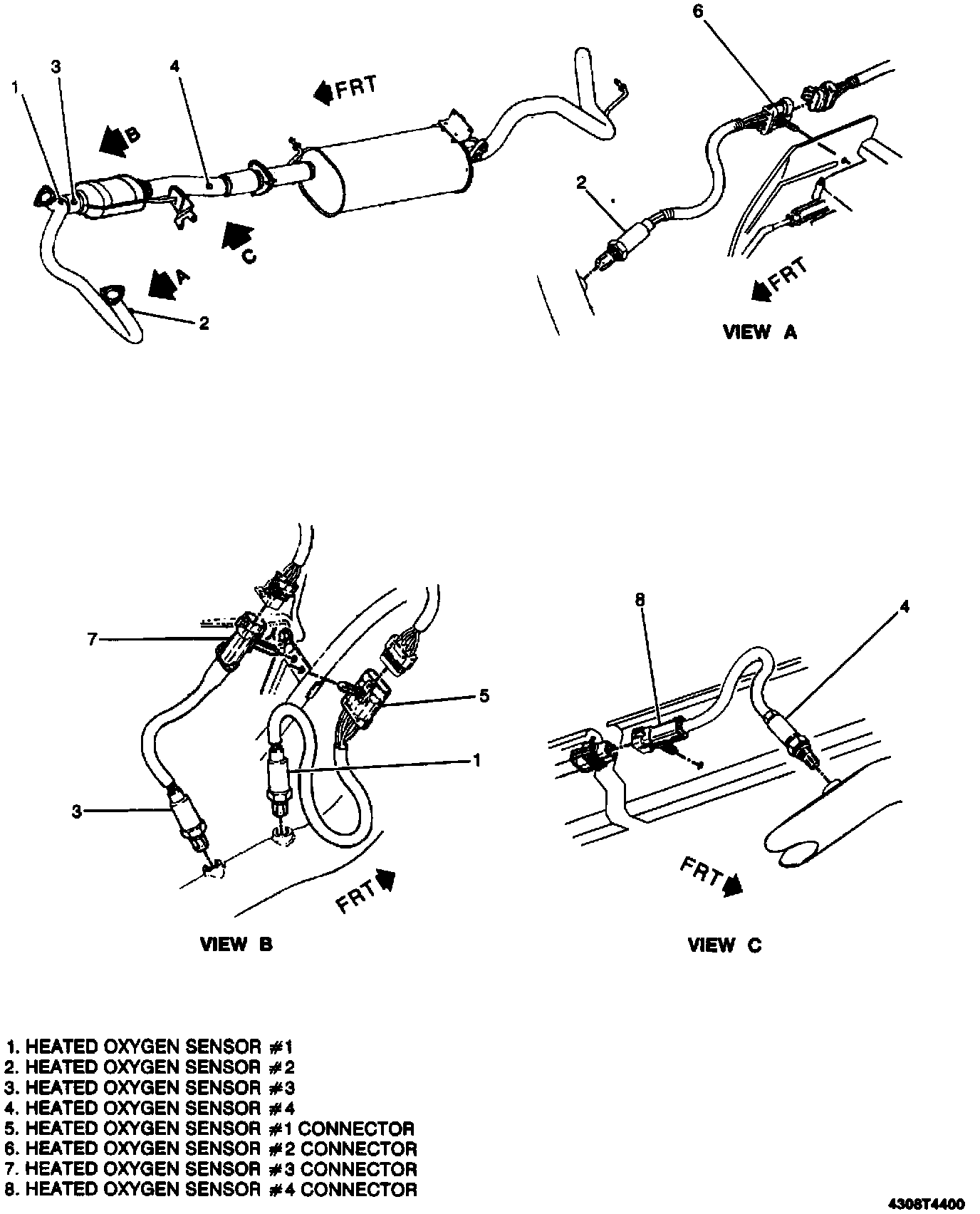 1
3
4
FRT
B
C
A
2
6
2
FRT
VIEW A

7
5
1
3
FRT
VIEW B

8
4
FRT
VIEW C

1. HEATED OXYGEN SENSOR #1
2. HEATED OXYGEN SENSOR #2
3. HEATED OXYGEN SENSOR #3
4. HEATED OXYGEN SENSOR #4
5. HEATED OXYGEN SENSOR #1 CONNECTOR
6. HEATED OXYGEN SENSOR #2 CONNECTOR
7. HEATED OXYGEN SENSOR #3 CONNECTOR
8. HEATED OXYGEN SENSOR #4 CONNECTOR

4308T4400