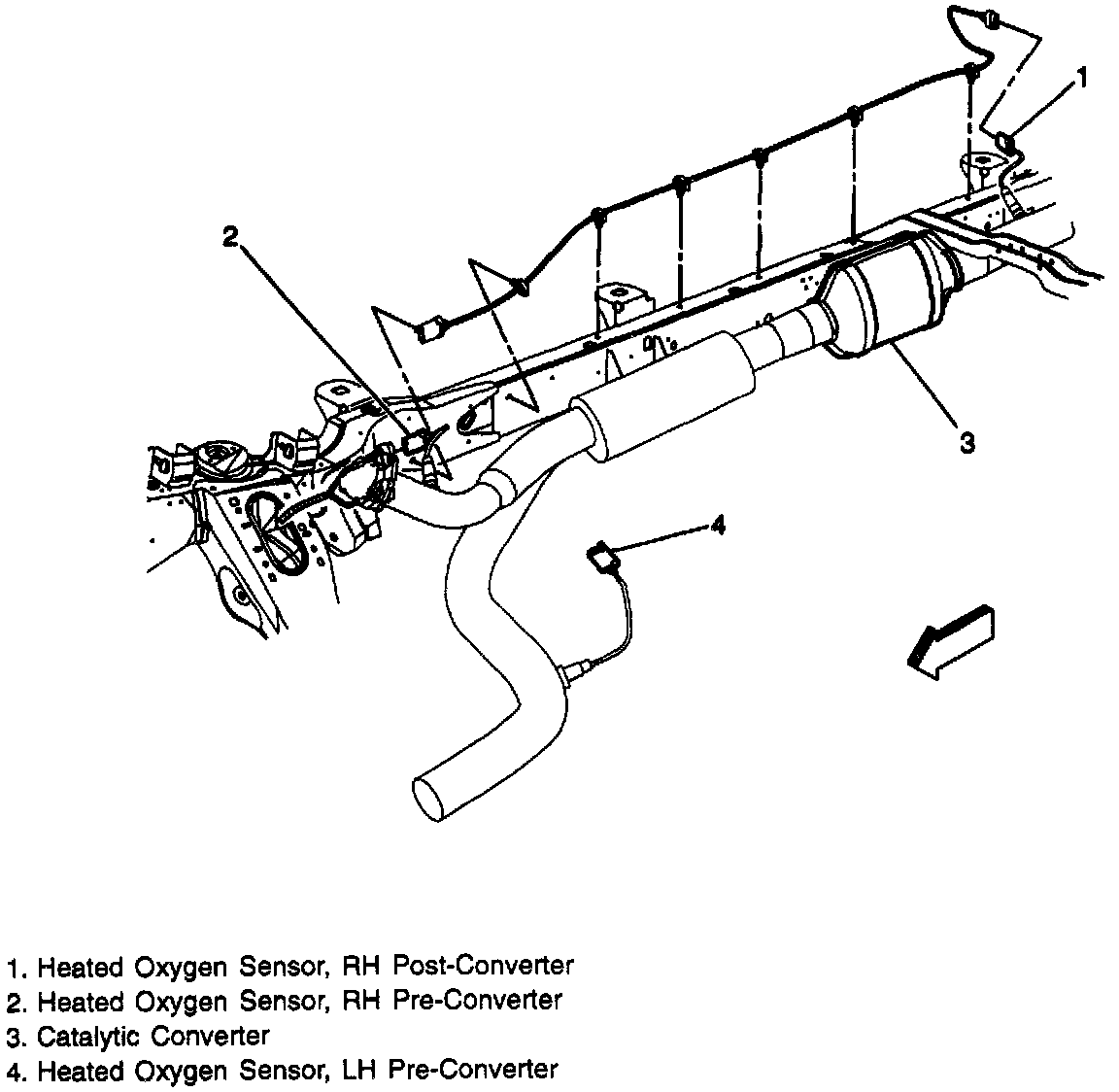 1

2

3

4

1. Heated Oxygen Sensor, RH Post-Converter
2. Heated Oxygen Sensor, RH Pre-Converter
3. Catalytic Converter
4. Heated Oxygen Sensor, LH Pre-Converter