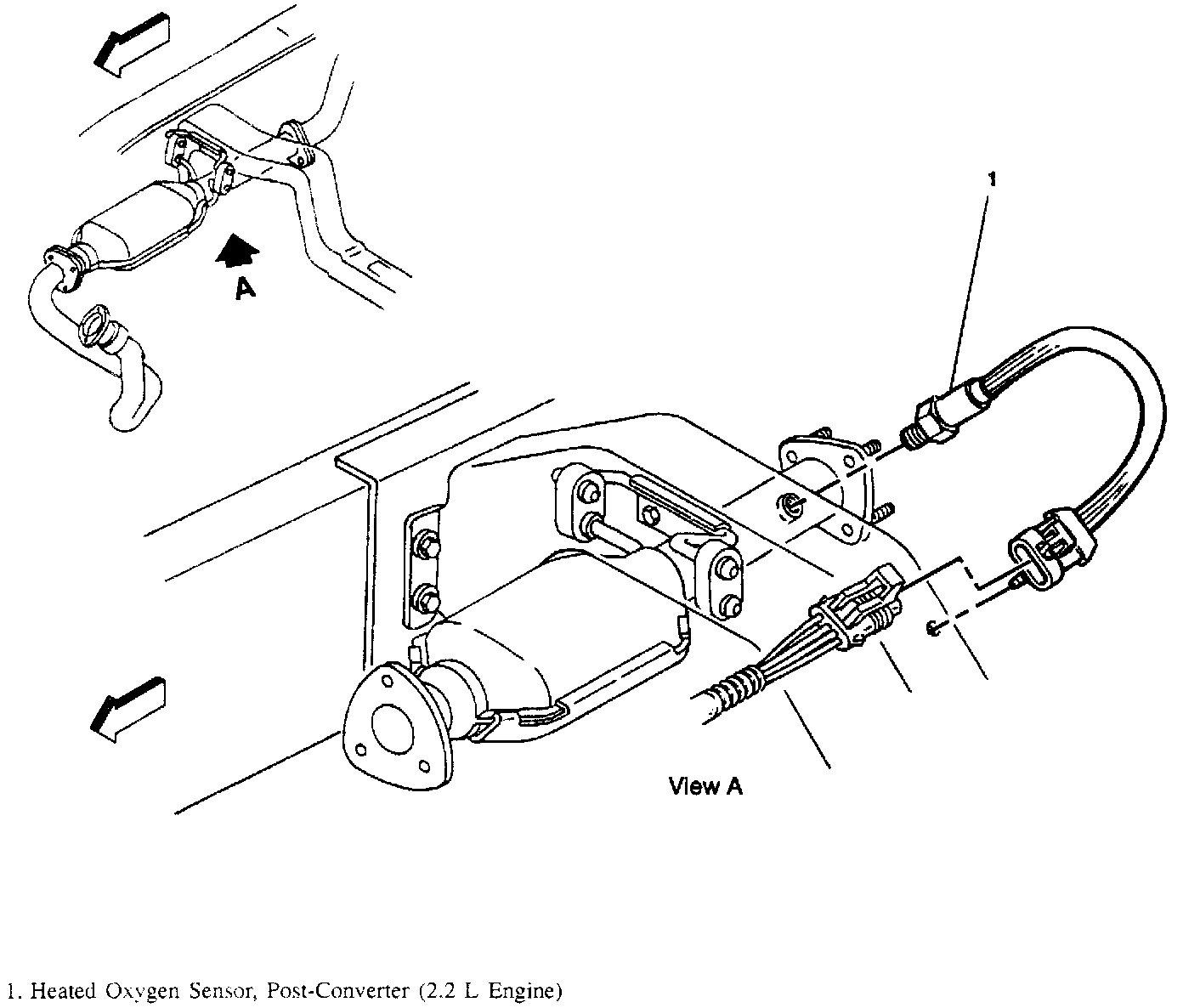 A

1

View A

1. Heated Oxygen Sensor, Post-Converter (2.2 L Engine)