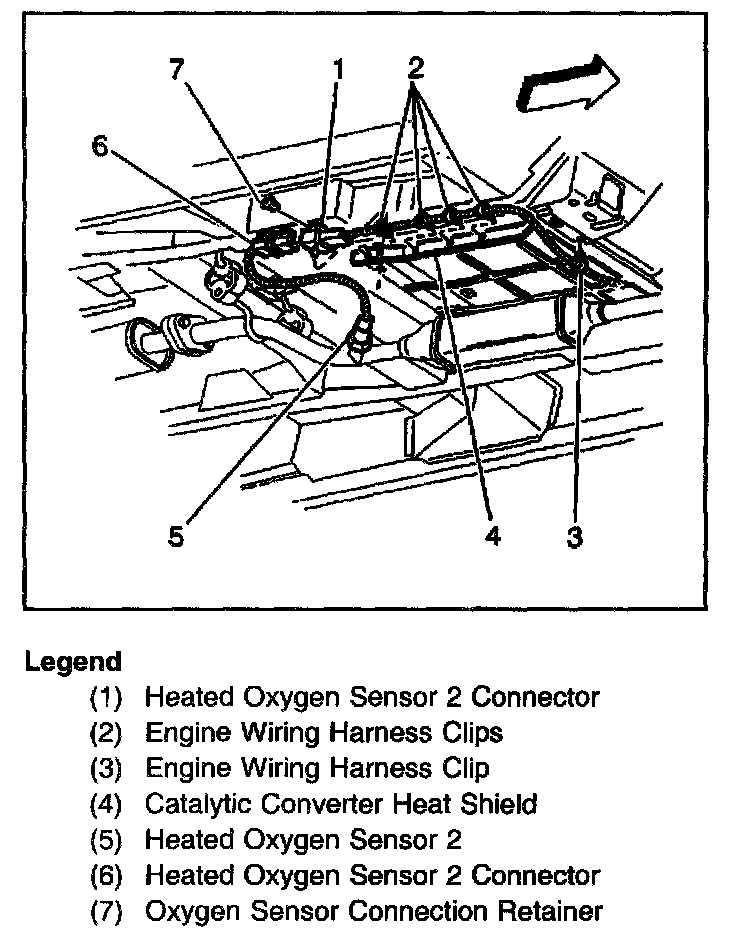 7
1
2
6
5
4
3

Legend
(1) Heated Oxygen Sensor 2 Connector
(2) Engine Wiring Harness Clips
(3) Engine Wiring Harness Clip
(4) Catalytic Converter Heat Shield
(5) Heated Oxygen Sensor 2
(6) Heated Oxygen Sensor 2 Connector
(7) Oxygen Sensor Connection Retainer