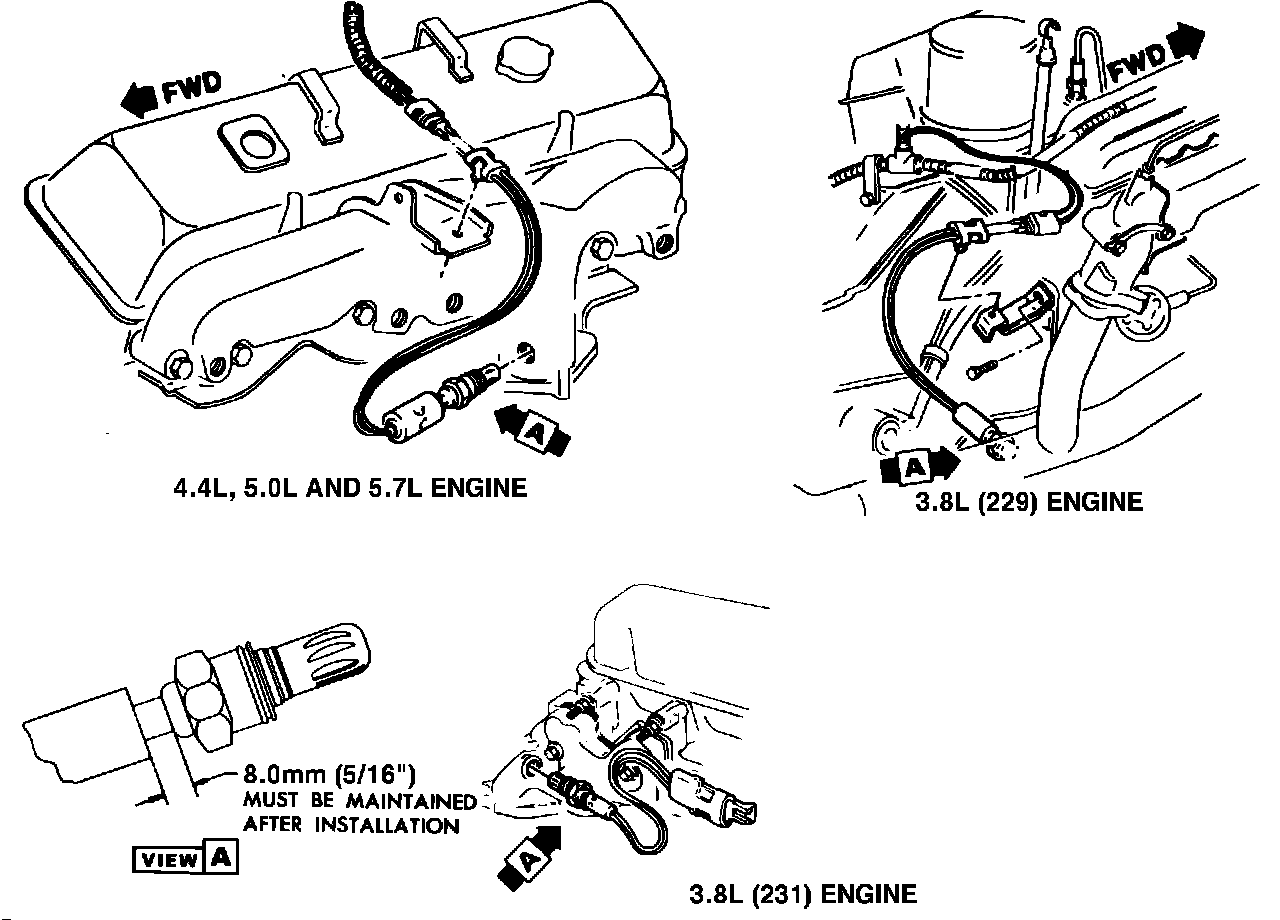 FWD

A

4.4L, 5.0L AND 5.7L ENGINE

FWD

A

3.8L (229) ENGINE

8.0mm (5/16")
MUST BE MAINTAINED
AFTER INSTALLATION

VIEW A

A

3.8L (231) ENGINE