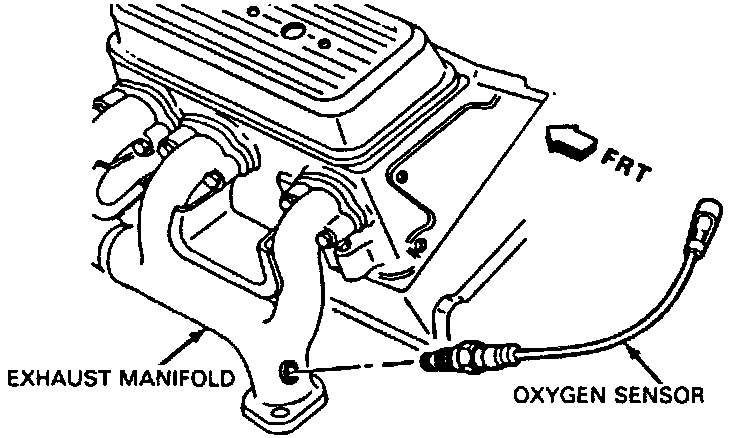 FRT

EXHAUST MANIFOLD

OXYGEN SENSOR