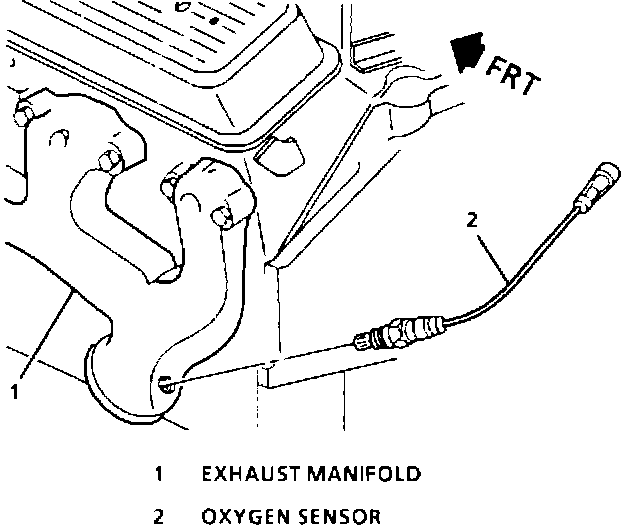 FRT

2

1

1 EXHAUST MANIFOLD

2 OXYGEN SENSOR