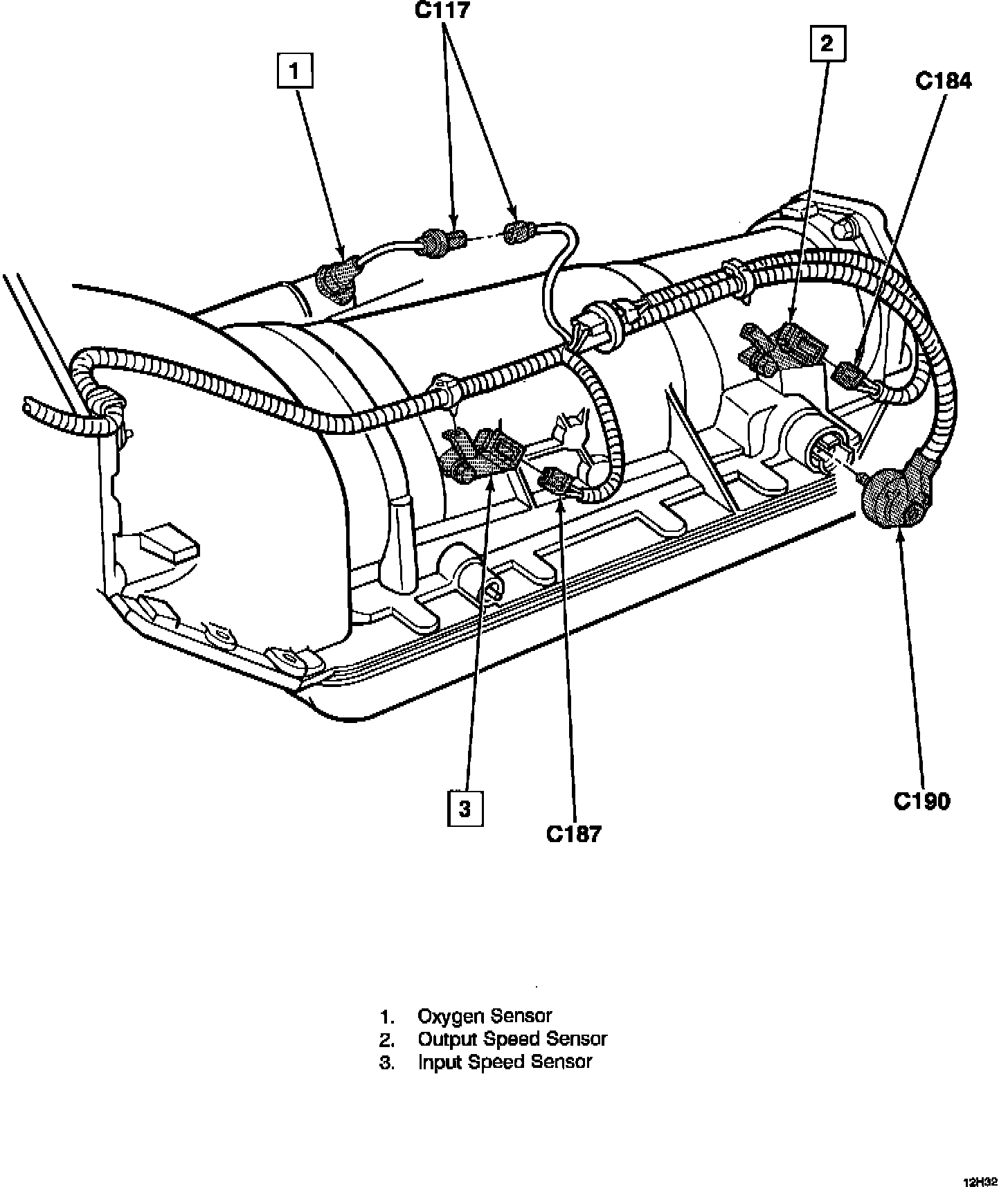 C117

1

2

C184

3

C187

C190

1. Oxygen Sensor
2. Output Speed Sensor
3. Input Speed Sensor

12H32