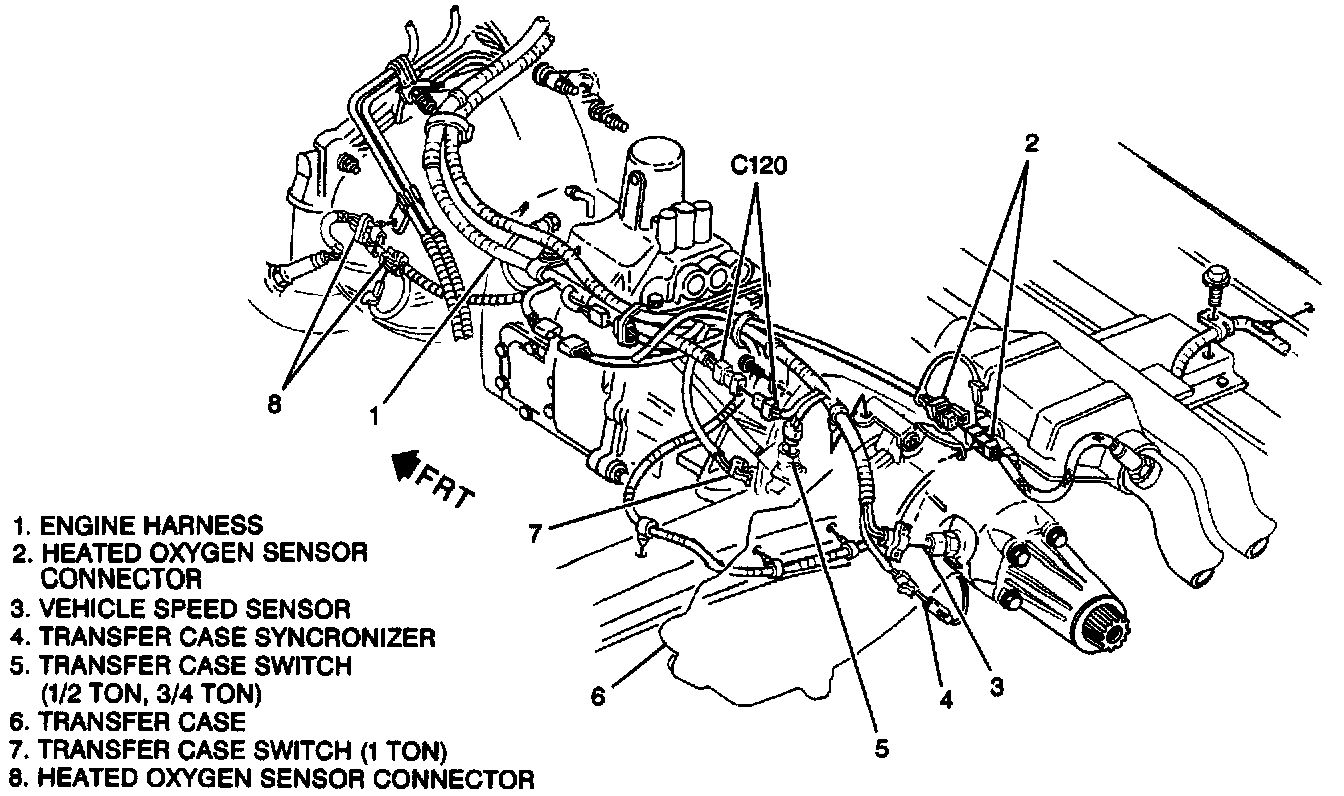 C120

2

8

1

FRT

7

6

5

4

3

1. ENGINE HARNESS
2. HEATED OXYGEN SENSOR CONNECTOR
3. VEHICLE SPEED SENSOR
4. TRANSFER CASE SYNCRONIZER
5. TRANSFER CASE SWITCH (1/2 TON, 3/4 TON)
6. TRANSFER CASE
7. TRANSFER CASE SWITCH (1 TON)
8. HEATED OXYGEN SENSOR CONNECTOR