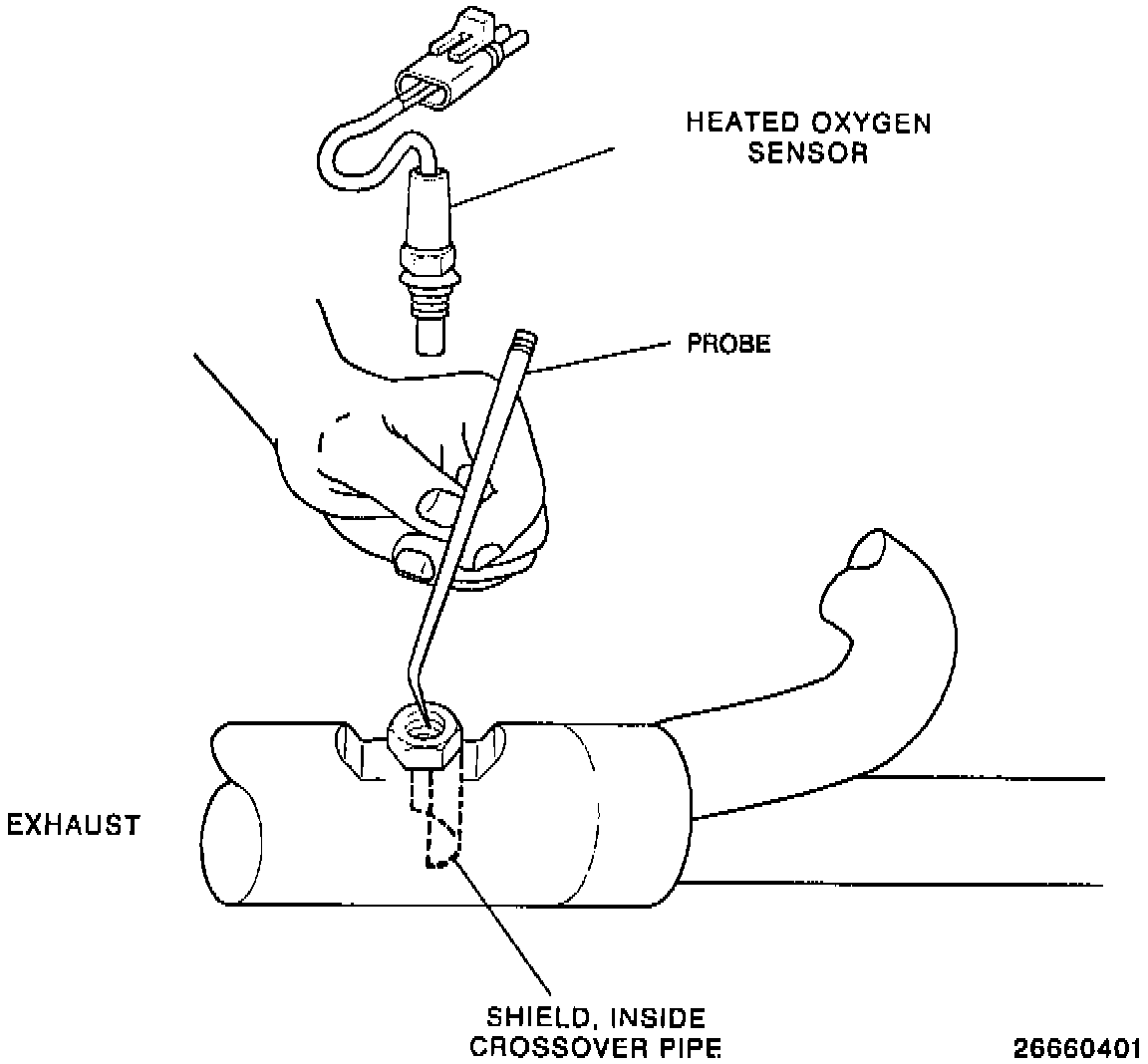 HEATED OXYGEN SENSOR

PROBE

EXHAUST

SHIELD, INSIDE CROSSOVER PIPE

26660401