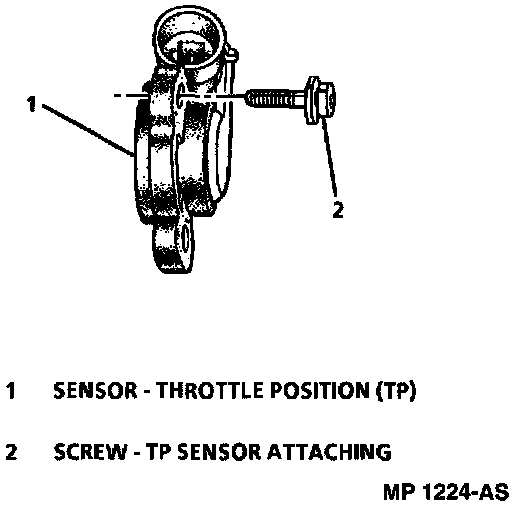 1

2

1 SENSOR - THROTTLE POSITION (TP)

2 SCREW - TP SENSOR ATTACHING

MP 1224-AS