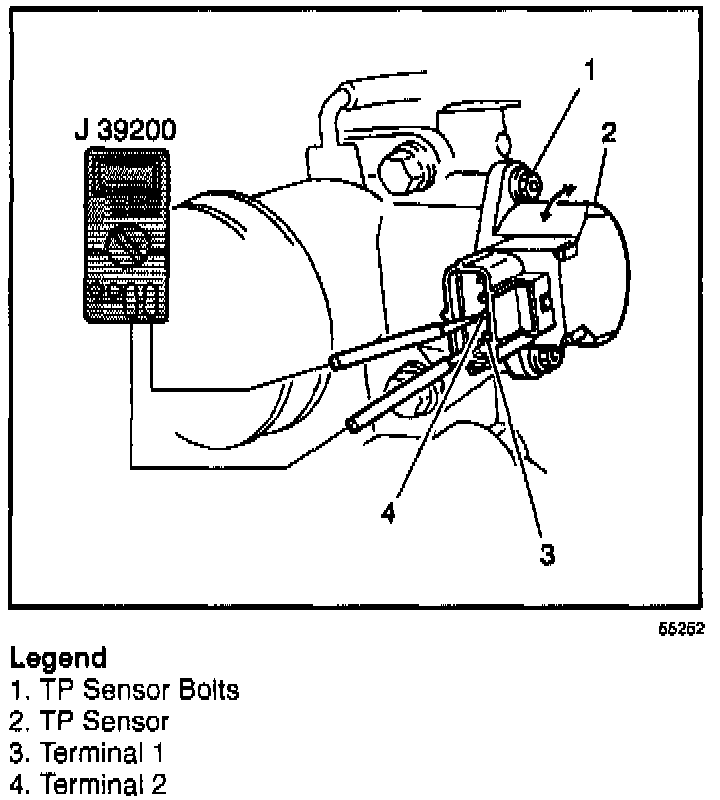 J 39200

1

2

4

3

55252

Legend
1. TP Sensor Bolts
2. TP Sensor
3. Terminal 1
4. Terminal 2