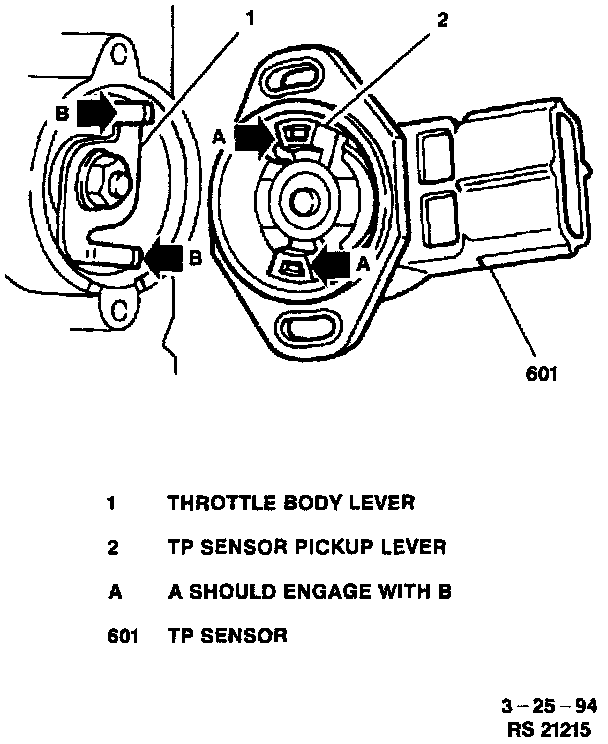 1
2
B
A
B
A
601

1 THROTTLE BODY LEVER
2 TP SENSOR PICKUP LEVER
A A SHOULD ENGAGE WITH B
601 TP SENSOR

3 – 25 – 94
RS 21215