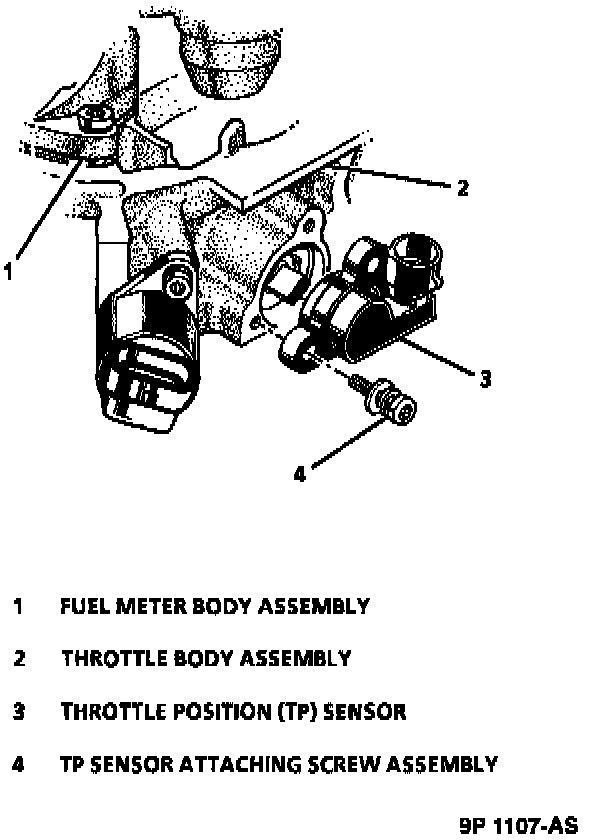 2

1

3

4

1 FUEL METER BODY ASSEMBLY

2 THROTTLE BODY ASSEMBLY

3 THROTTLE POSITION (TP) SENSOR

4 TP SENSOR ATTACHING SCREW ASSEMBLY

9P 1107-AS