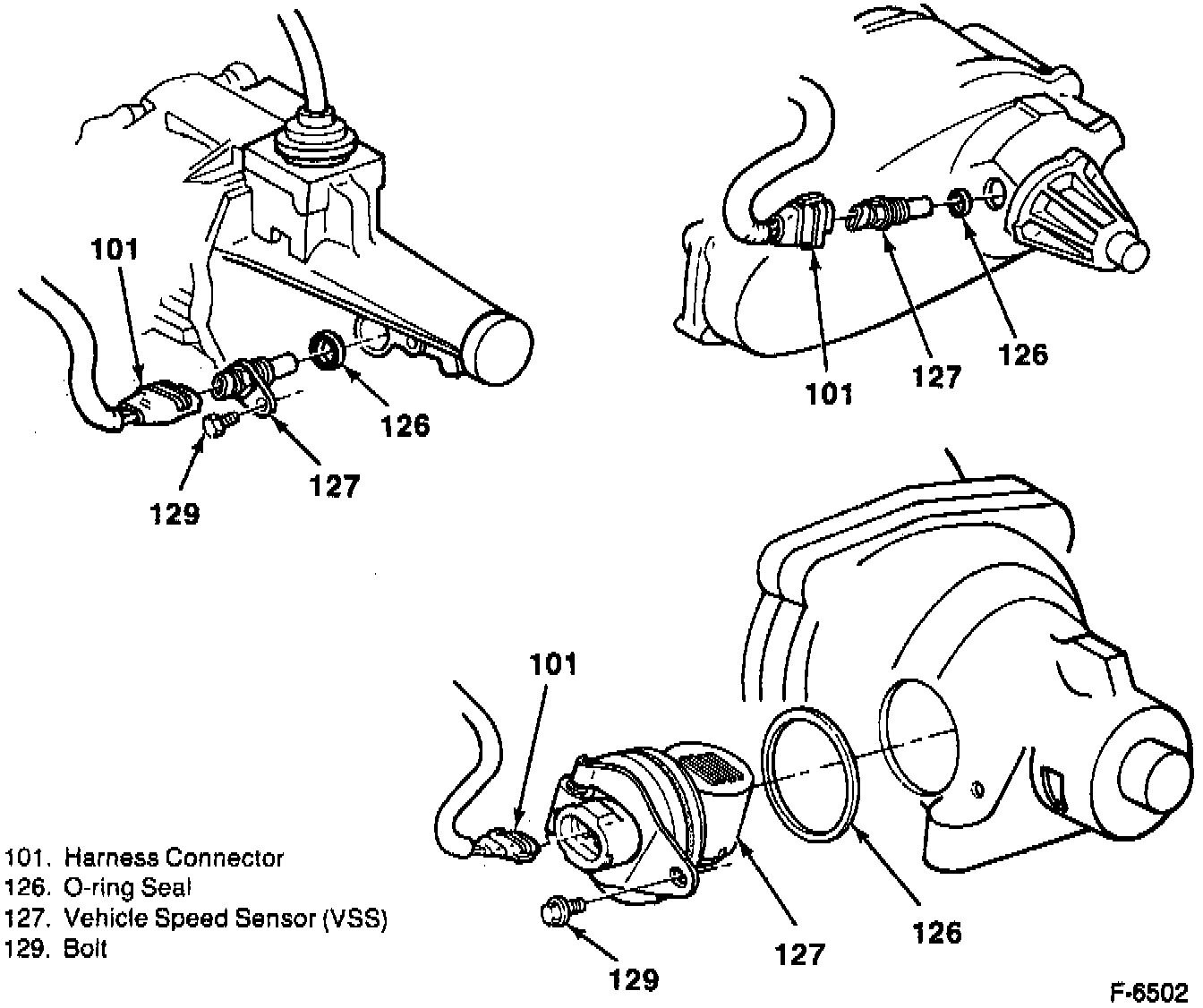 101
126
127
129

101
127
126

101
127
126
129

101. Harness Connector
126. O-ring Seal
127. Vehicle Speed Sensor (VSS)
129. Bolt

F-6502