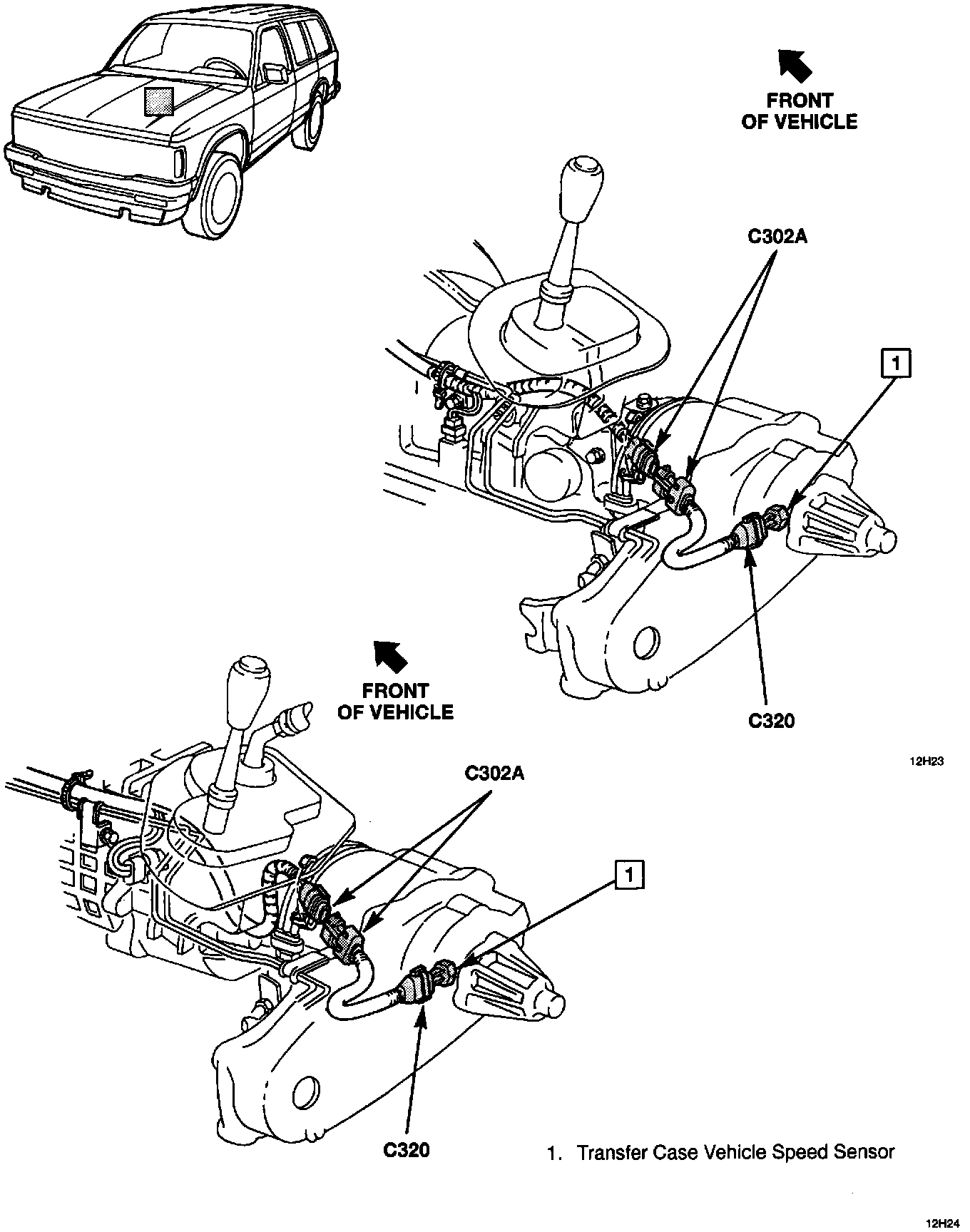 FRONT OF VEHICLE

C302A

1

C320

12H23

FRONT OF VEHICLE

C302A

1

C320

1. Transfer Case Vehicle Speed Sensor

12H24