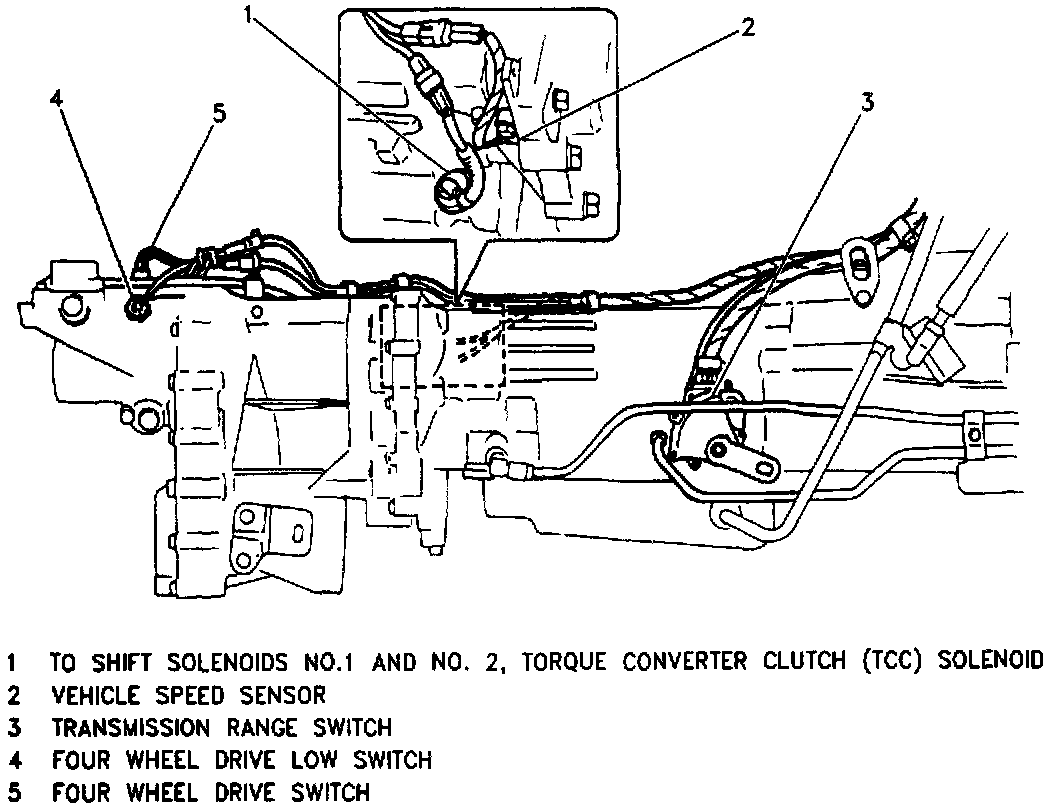 1
2
4
5
3

1 TO SHIFT SOLENOIDS NO.1 AND NO. 2, TORQUE CONVERTER CLUTCH (TCC) SOLENOID
2 VEHICLE SPEED SENSOR
3 TRANSMISSION RANGE SWITCH
4 FOUR WHEEL DRIVE LOW SWITCH
5 FOUR WHEEL DRIVE SWITCH