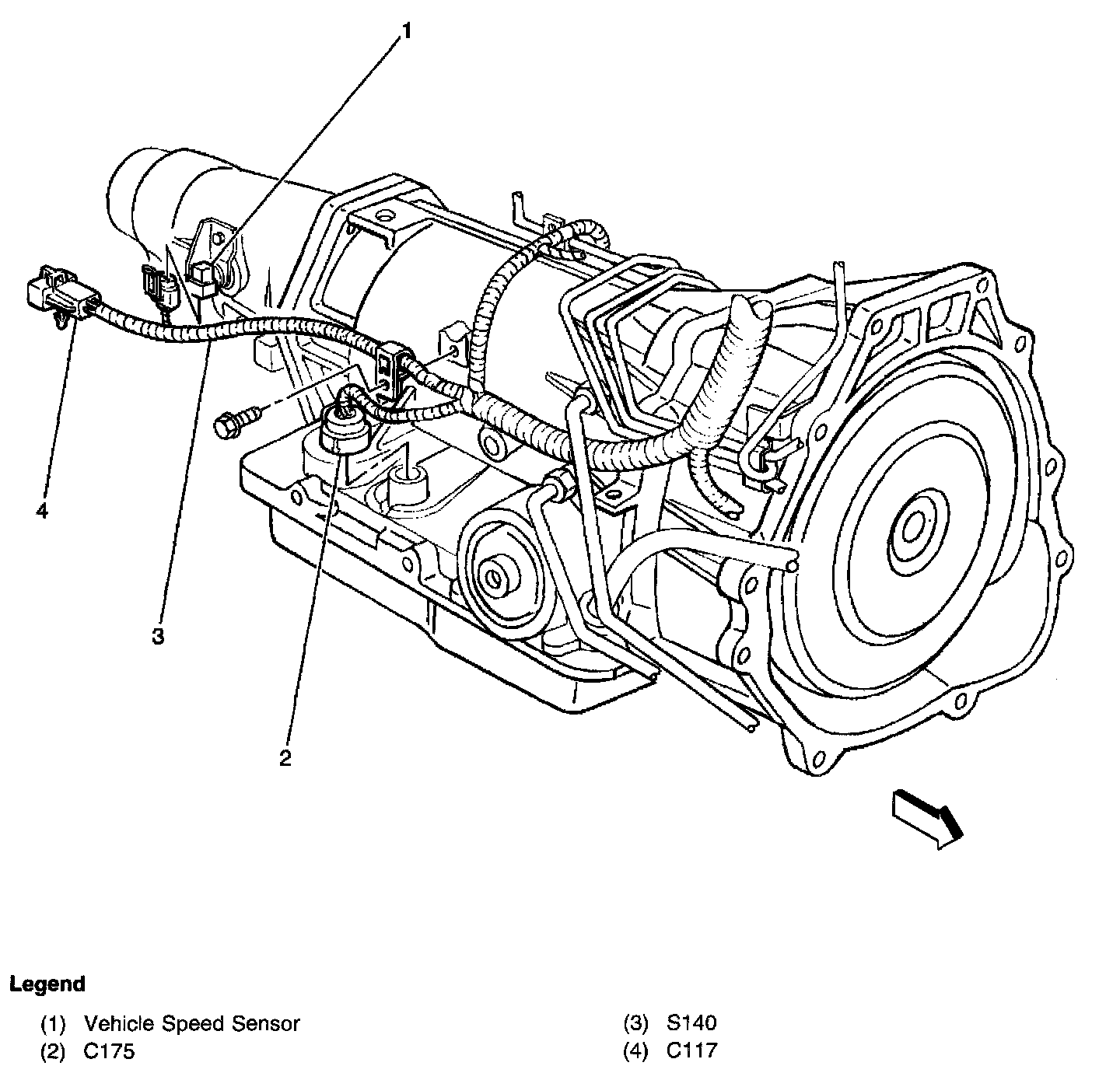 1

4

3

2

Legend

(1) Vehicle Speed Sensor
(2) C175

(3) S140
(4) C117