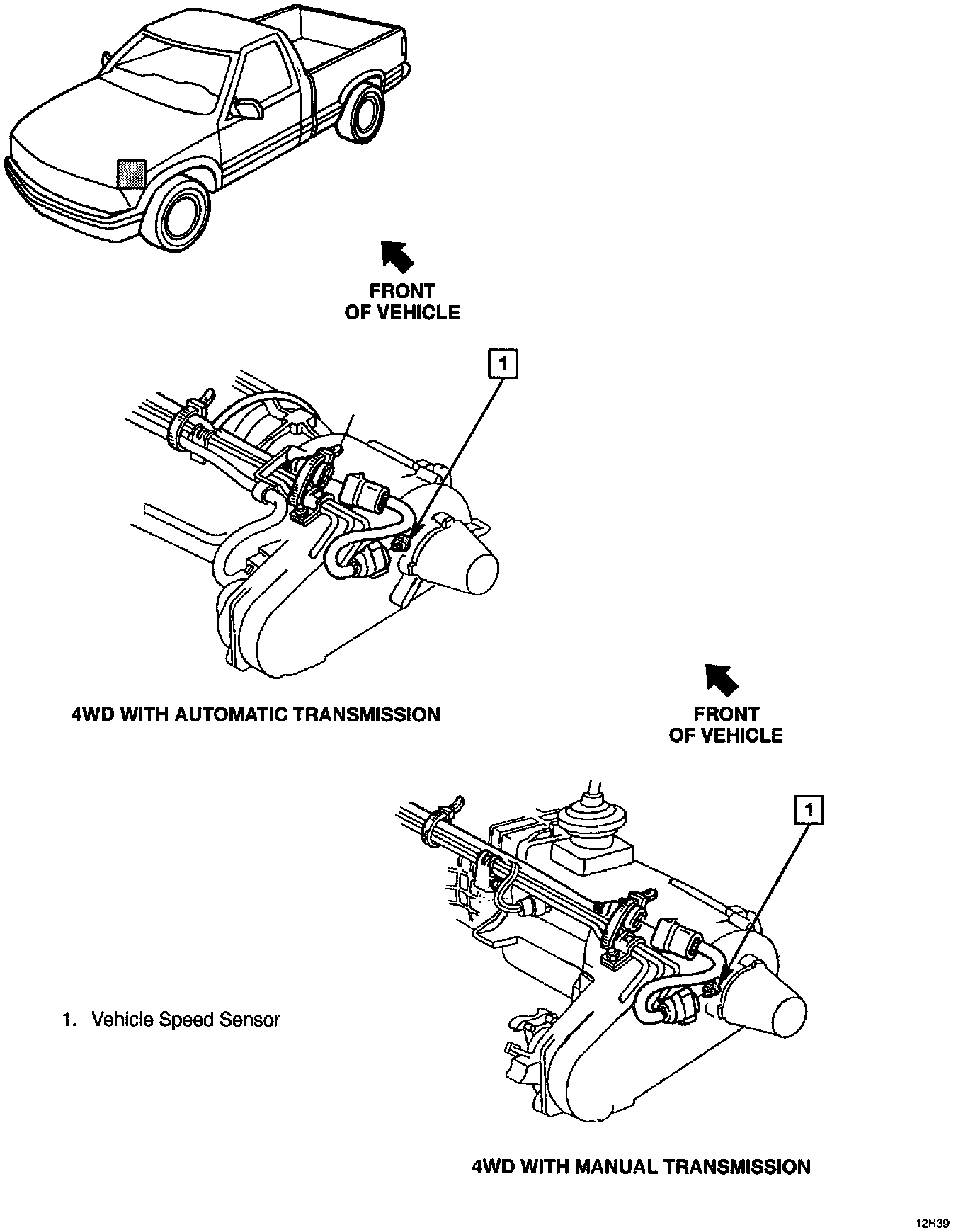 FRONT OF VEHICLE

1

4WD WITH AUTOMATIC TRANSMISSION

FRONT OF VEHICLE

1

1. Vehicle Speed Sensor

4WD WITH MANUAL TRANSMISSION

12H39