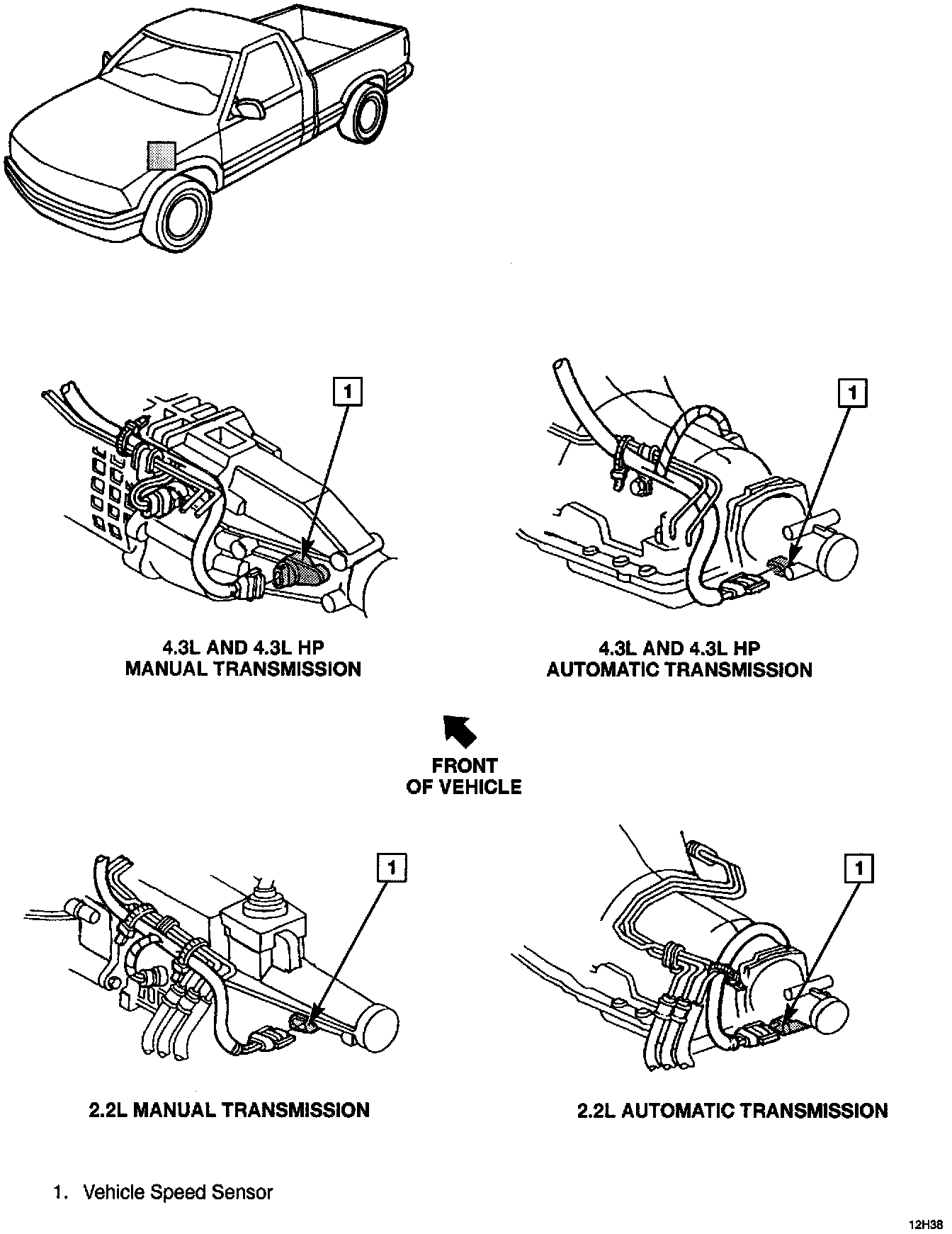 1

4.3L AND 4.3L HP
MANUAL TRANSMISSION

1

4.3L AND 4.3L HP
AUTOMATIC TRANSMISSION

FRONT
OF VEHICLE

1

2.2L MANUAL TRANSMISSION

1

2.2L AUTOMATIC TRANSMISSION

1. Vehicle Speed Sensor

12H38