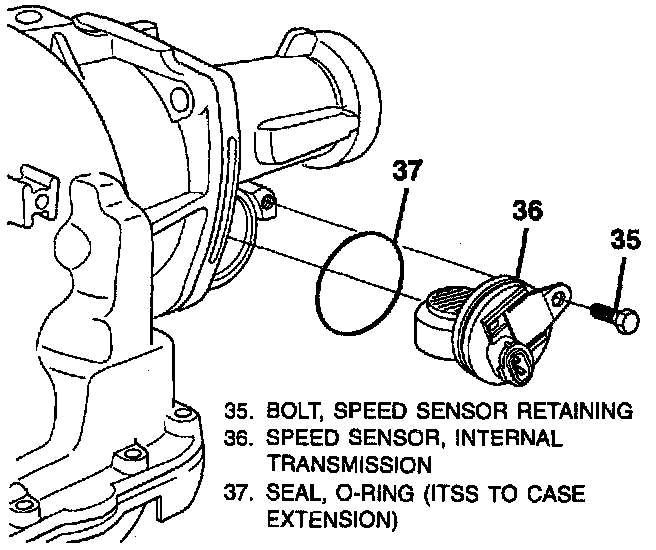 37

36

35

35. BOLT, SPEED SENSOR RETAINING
36. SPEED SENSOR, INTERNAL TRANSMISSION
37. SEAL, O-RING (ITSS TO CASE EXTENSION)