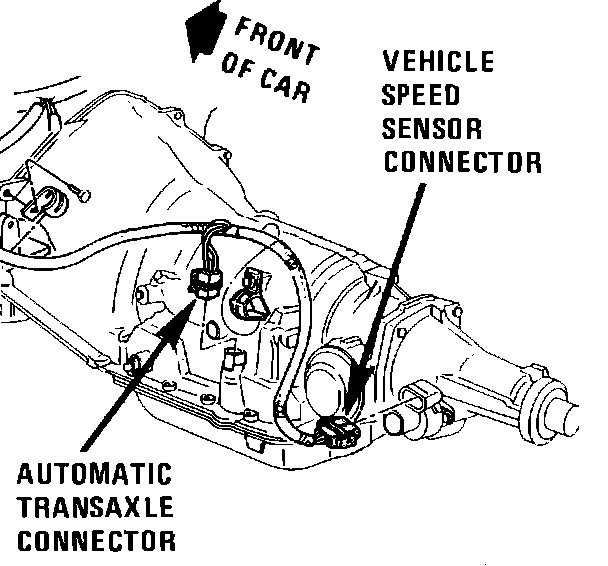 FRONT OF CAR

VEHICLE SPEED SENSOR CONNECTOR

AUTOMATIC TRANSAXLE CONNECTOR