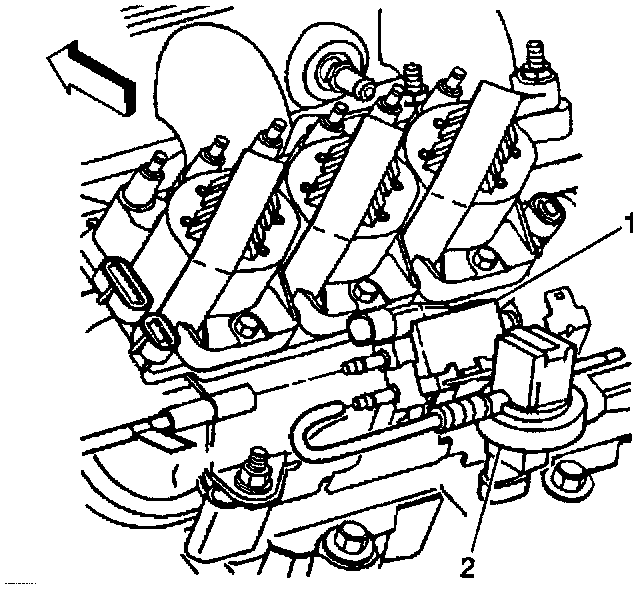 1

2