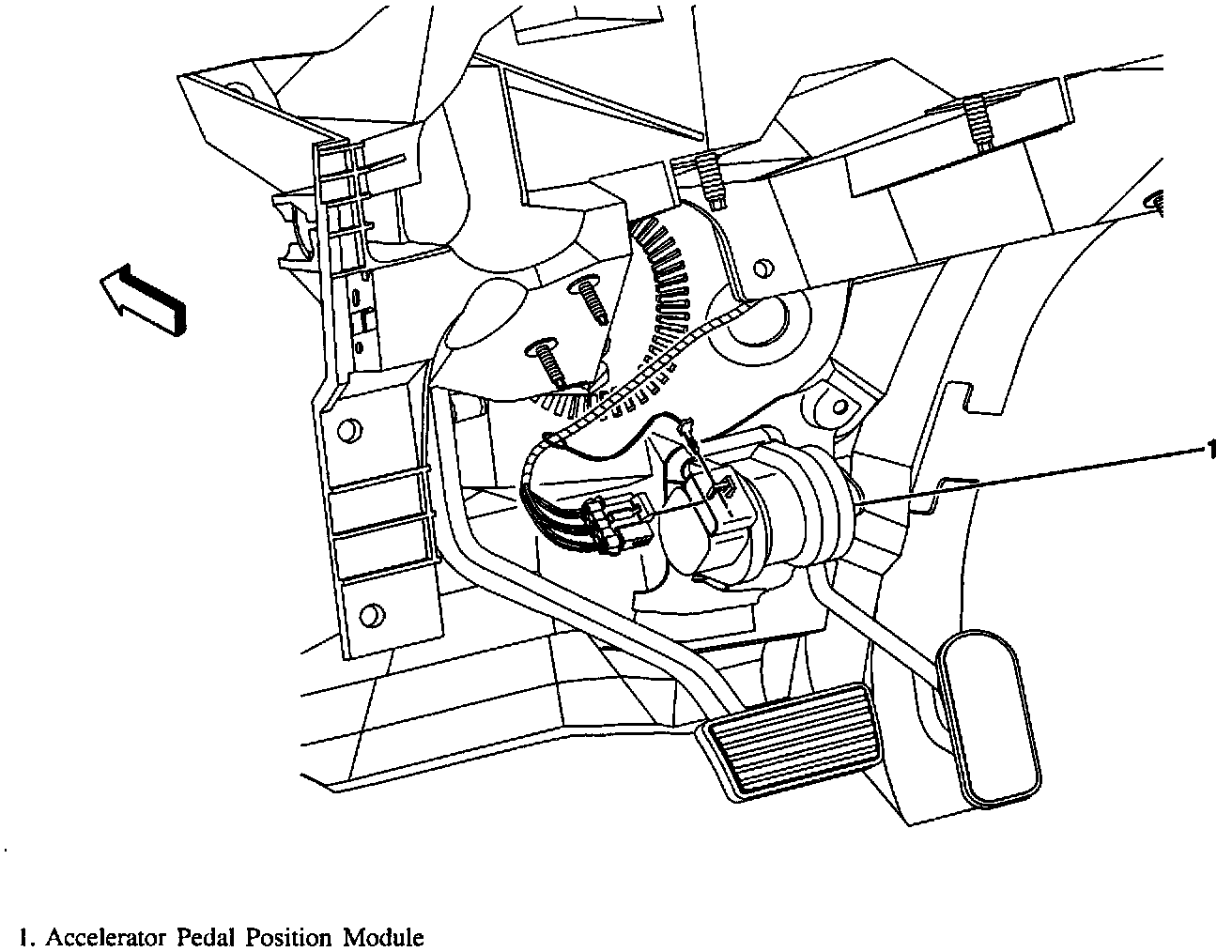 1

1. Accelerator Pedal Position Module