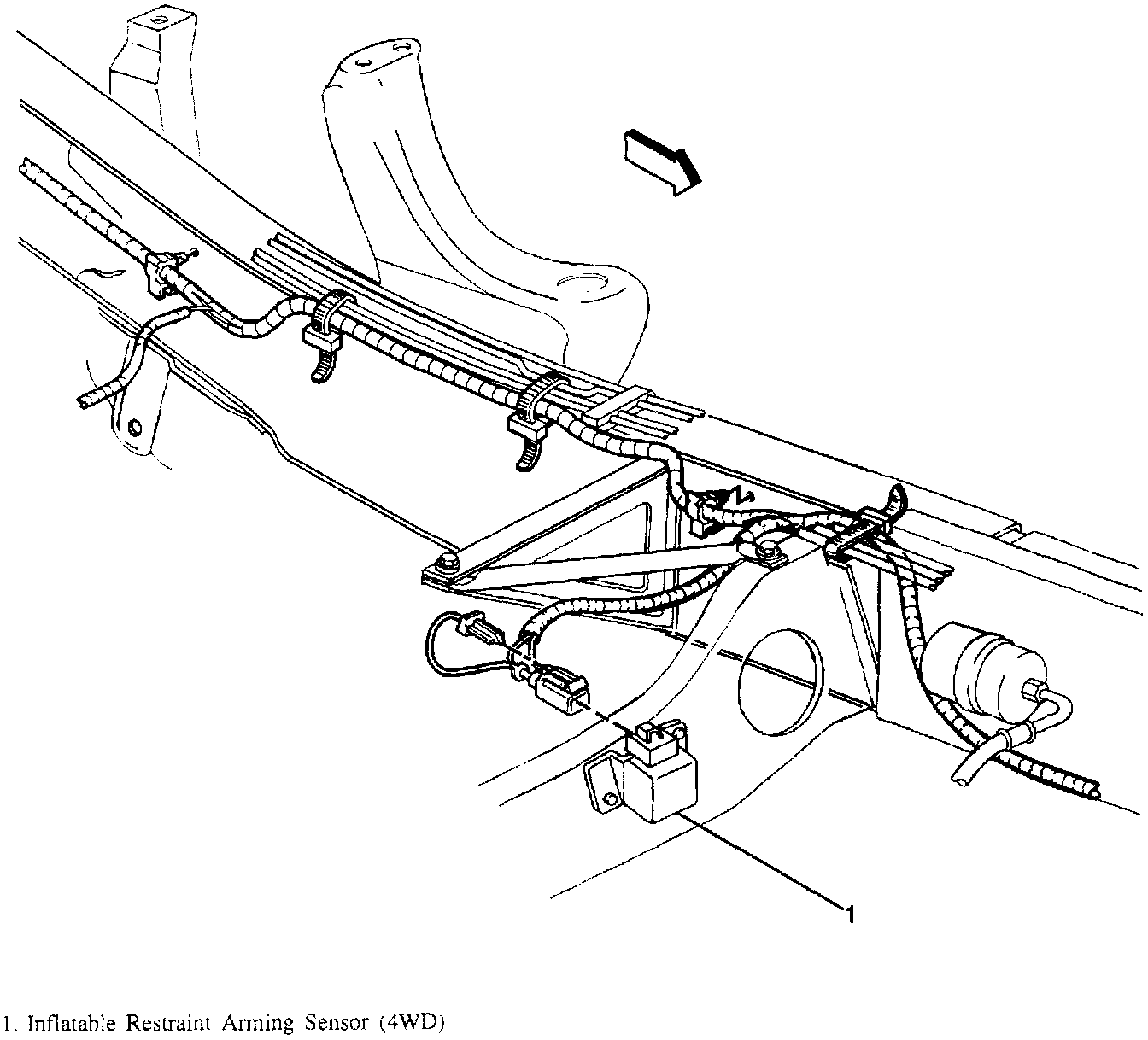 1

1. Inflatable Restraint Arming Sensor (4WD)