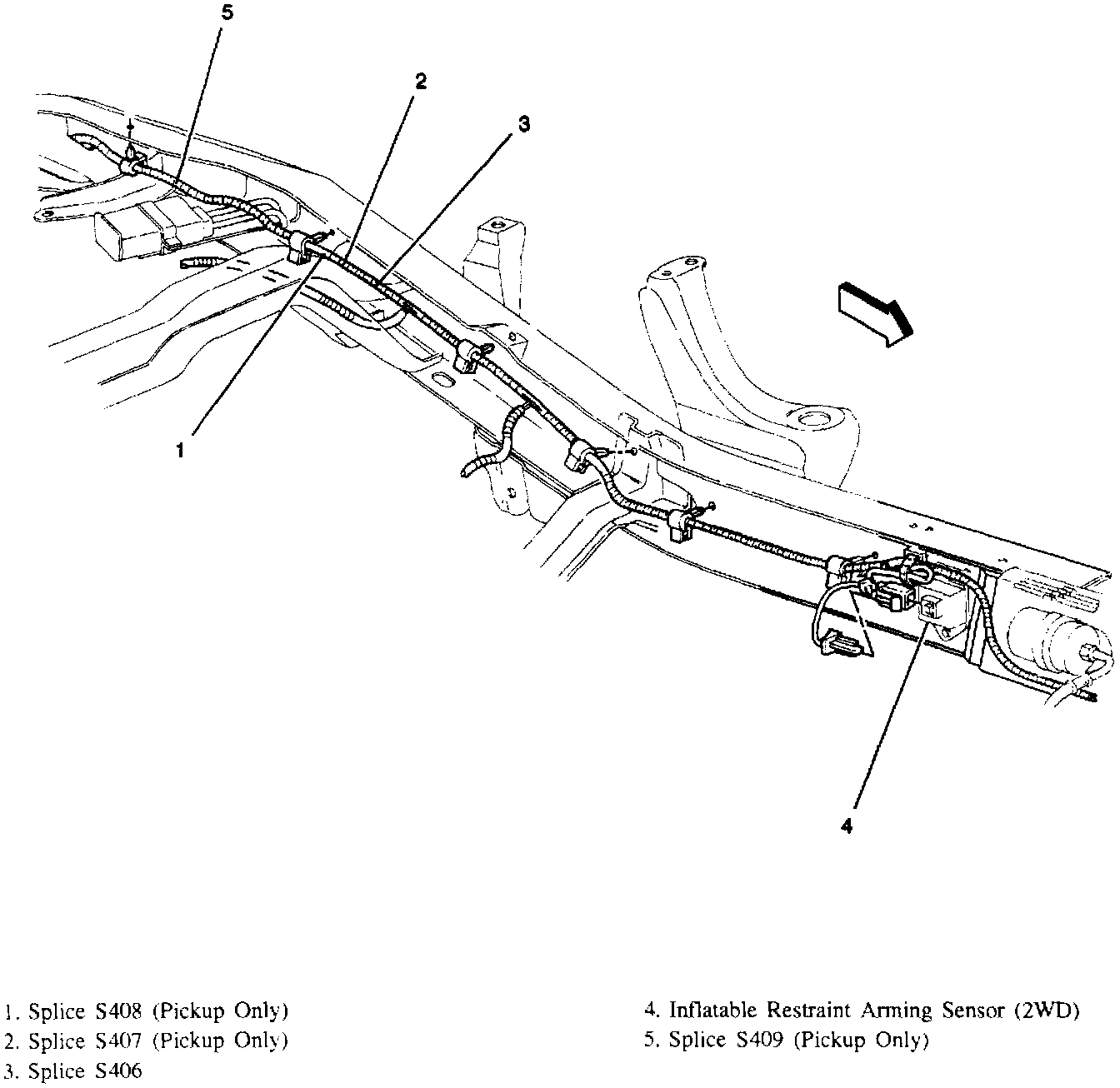 5
2
3
1
4

1. Splice S408 (Pickup Only)
2. Splice S407 (Pickup Only)
3. Splice S406

4. Inflatable Restraint Arming Sensor (2WD)
5. Splice S409 (Pickup Only)