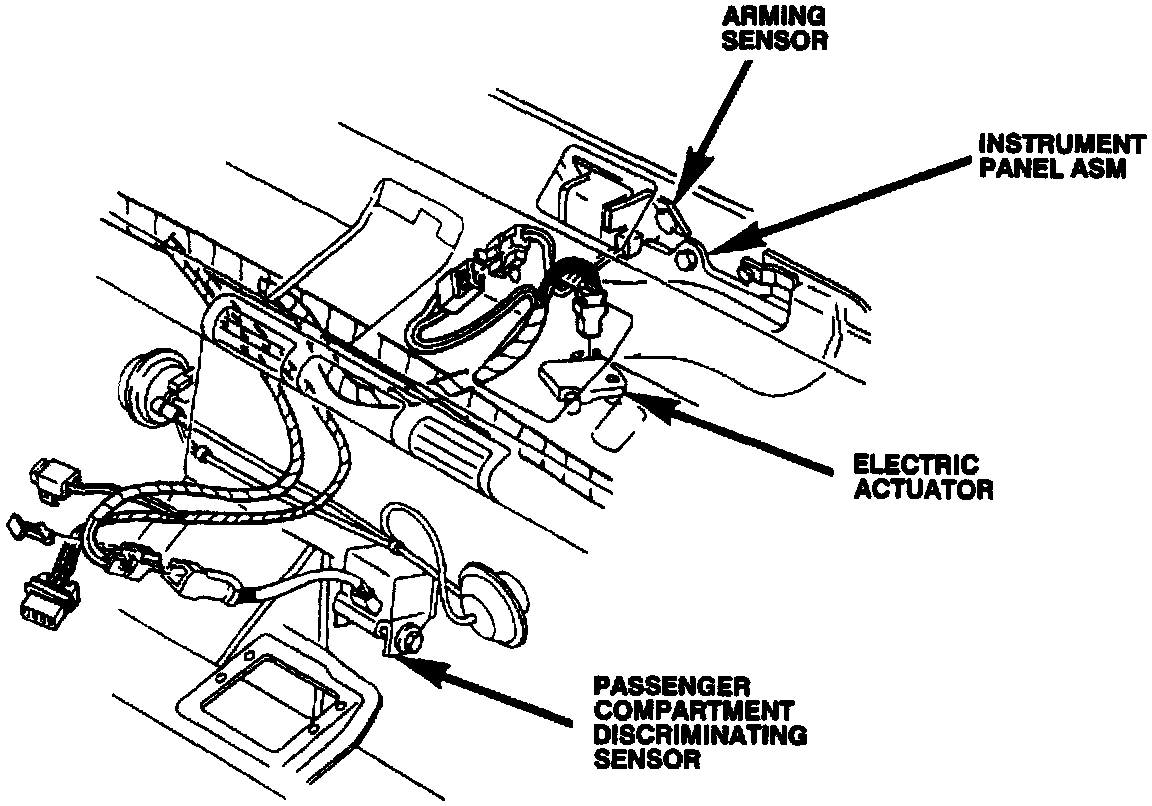 ARMING SENSOR

INSTRUMENT PANEL ASM

ELECTRIC ACTUATOR

PASSENGER COMPARTMENT DISCRIMINATING SENSOR