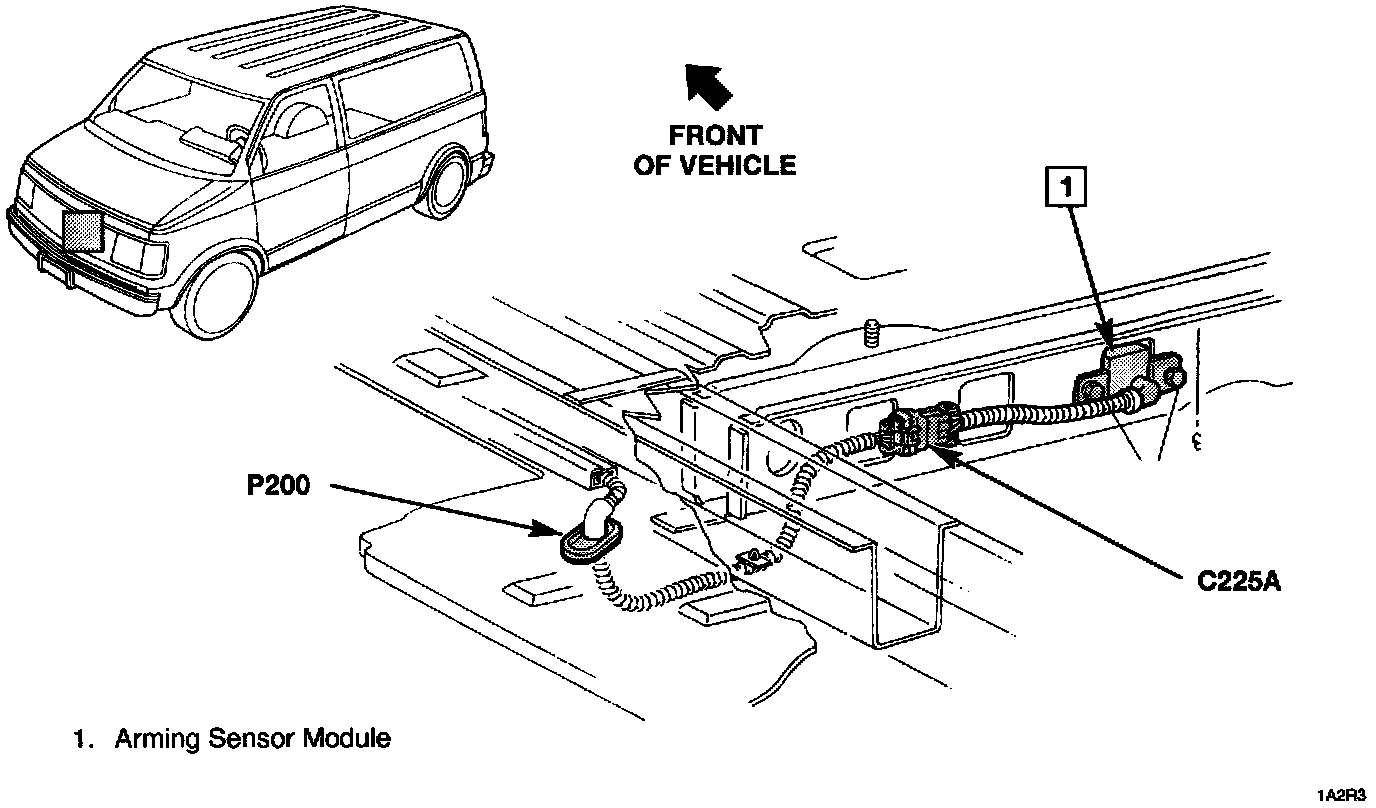 FRONT OF VEHICLE

1

P200

C225A

1. Arming Sensor Module

1A2R3