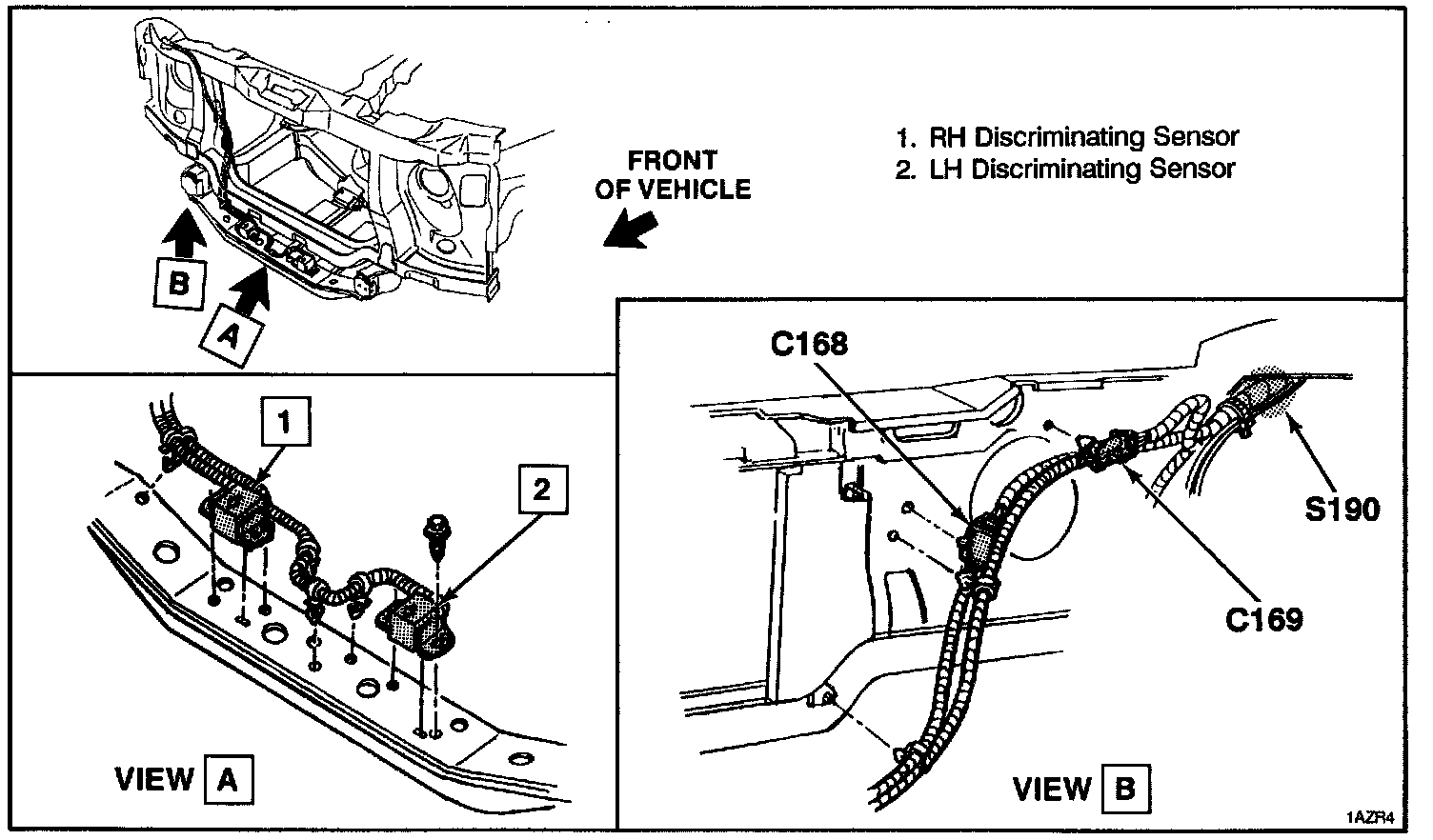 FRONT OF VEHICLE

1. RH Discriminating Sensor
2. LH Discriminating Sensor

B

A

1

2

VIEW A

C168

S190

C169

VIEW B

1AZR4