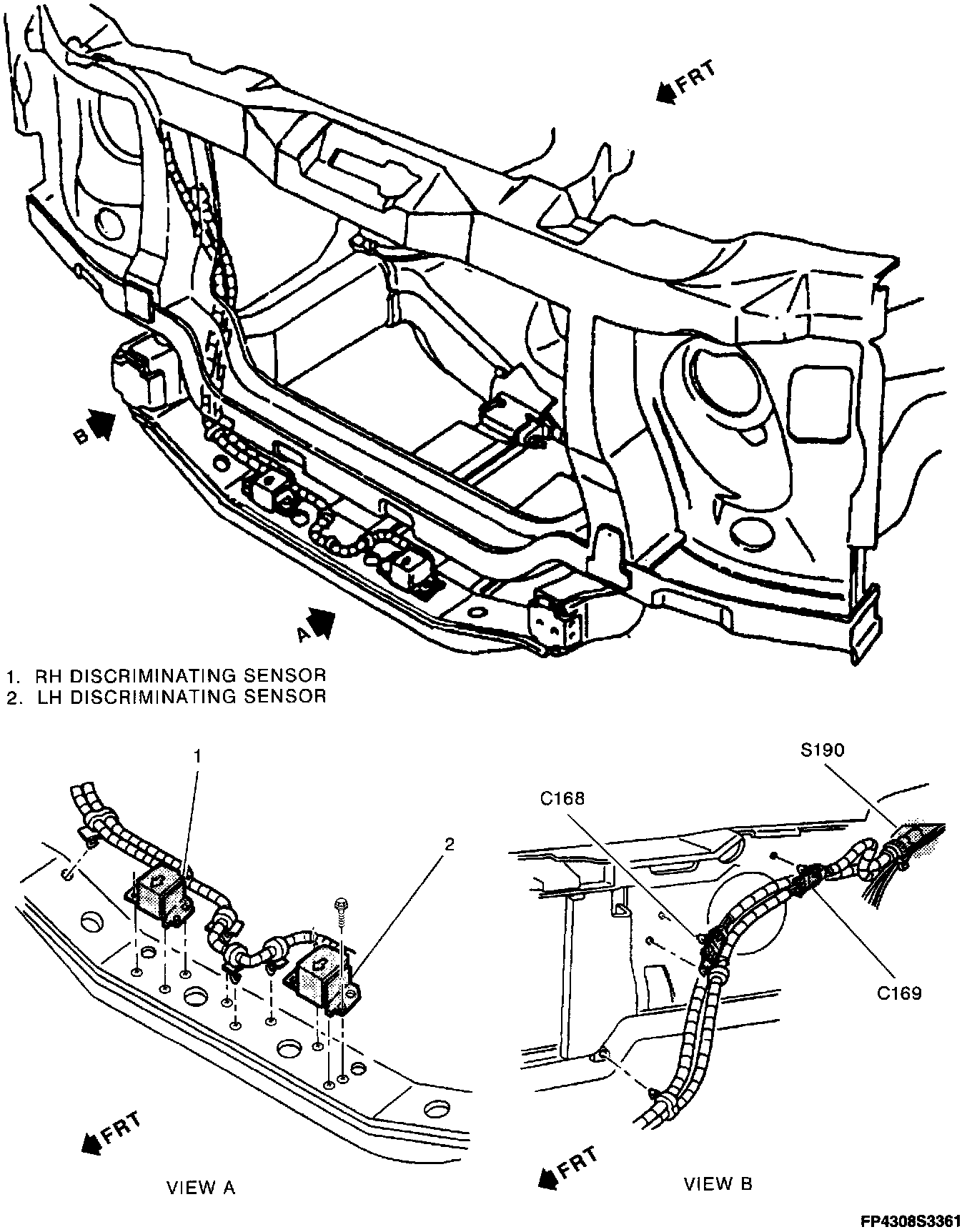 FRT

B

A

1. RH DISCRIMINATING SENSOR
2. LH DISCRIMINATING SENSOR

1

2

FRT

VIEW A

S190

C168

C169

FRT

VIEW B

FP4308S3361