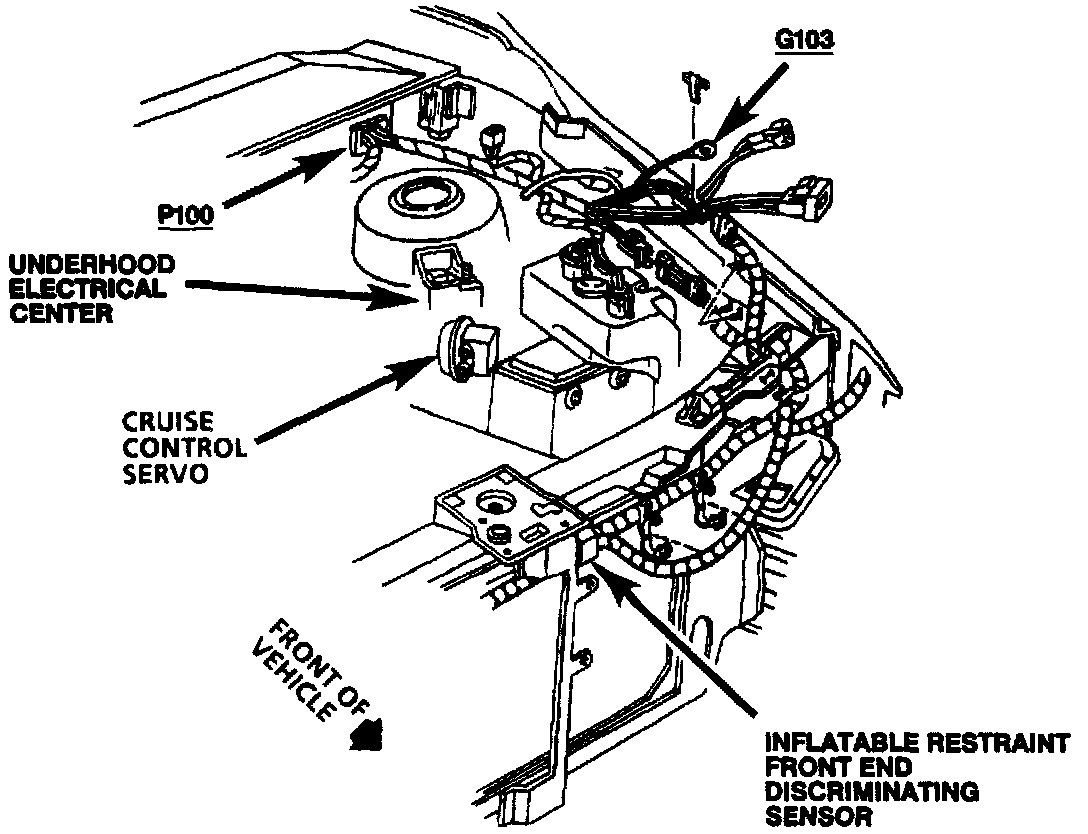 G103

P100

UNDERHOOD ELECTRICAL CENTER

CRUISE CONTROL SERVO

FRONT OF VEHICLE

INFLATABLE RESTRAINT FRONT END DISCRIMINATING SENSOR