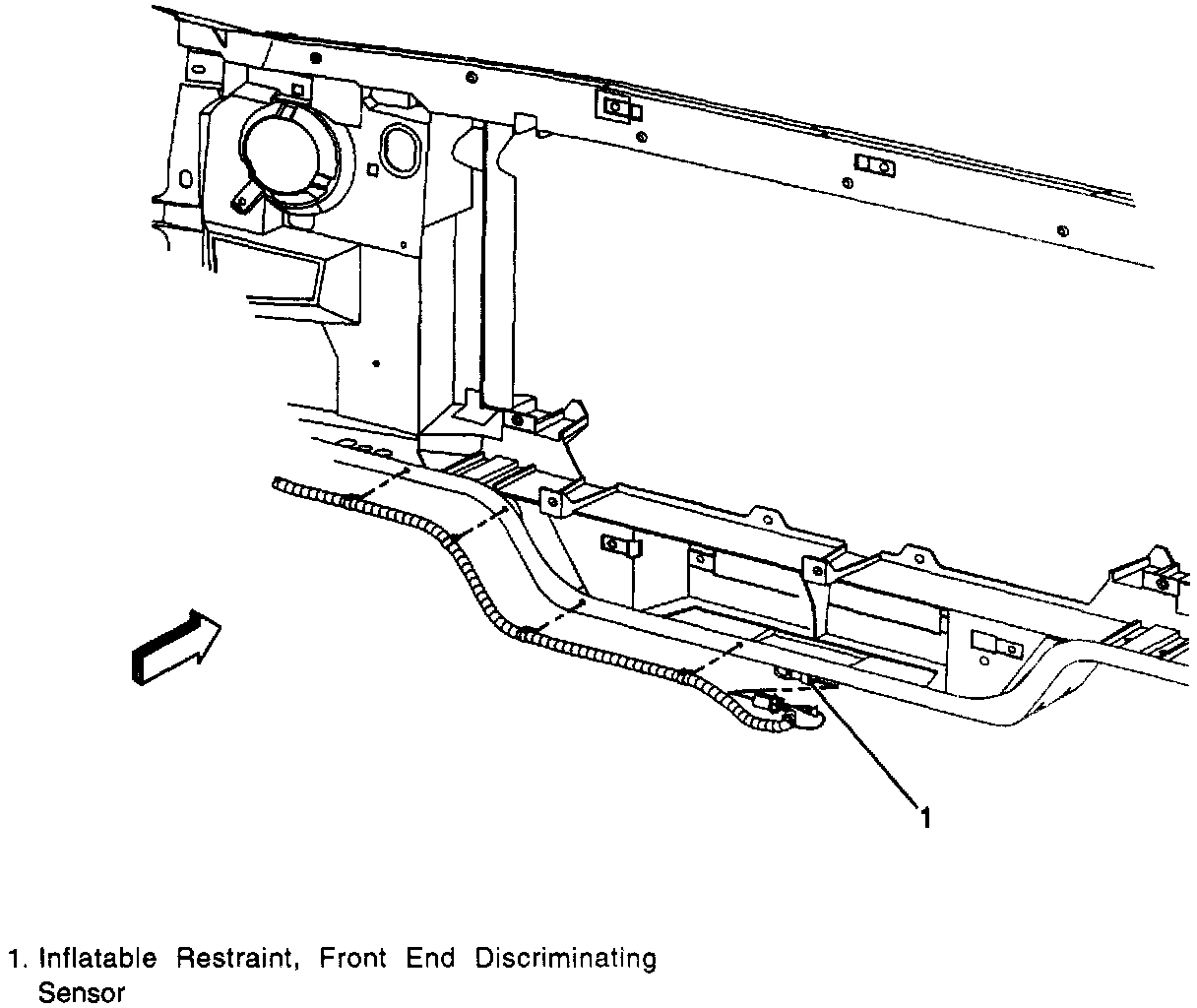 1

1. Inflatable Restraint, Front End Discriminating Sensor