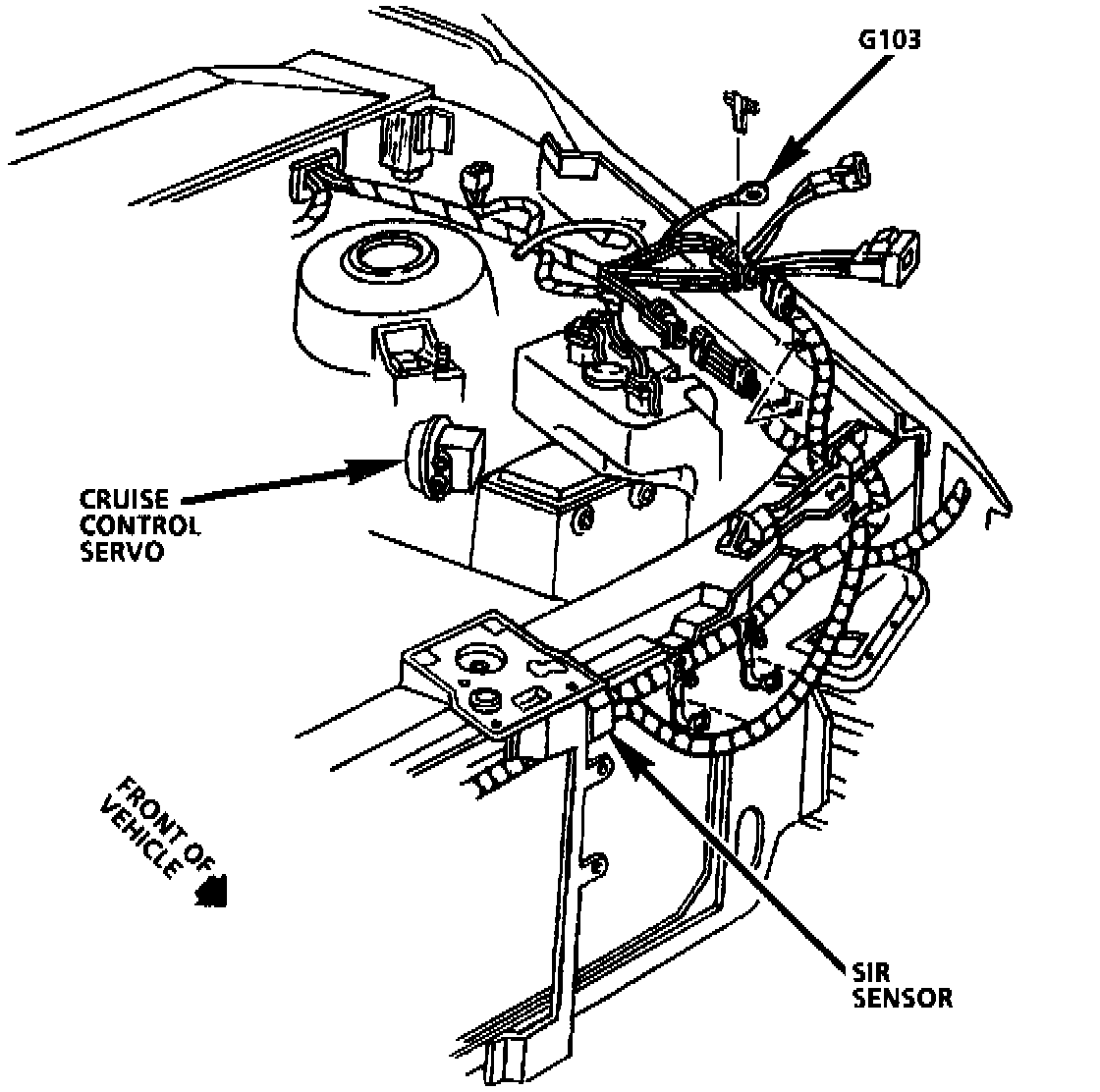 G103

CRUISE CONTROL SERVO

FRONT OF VEHICLE

SIR SENSOR