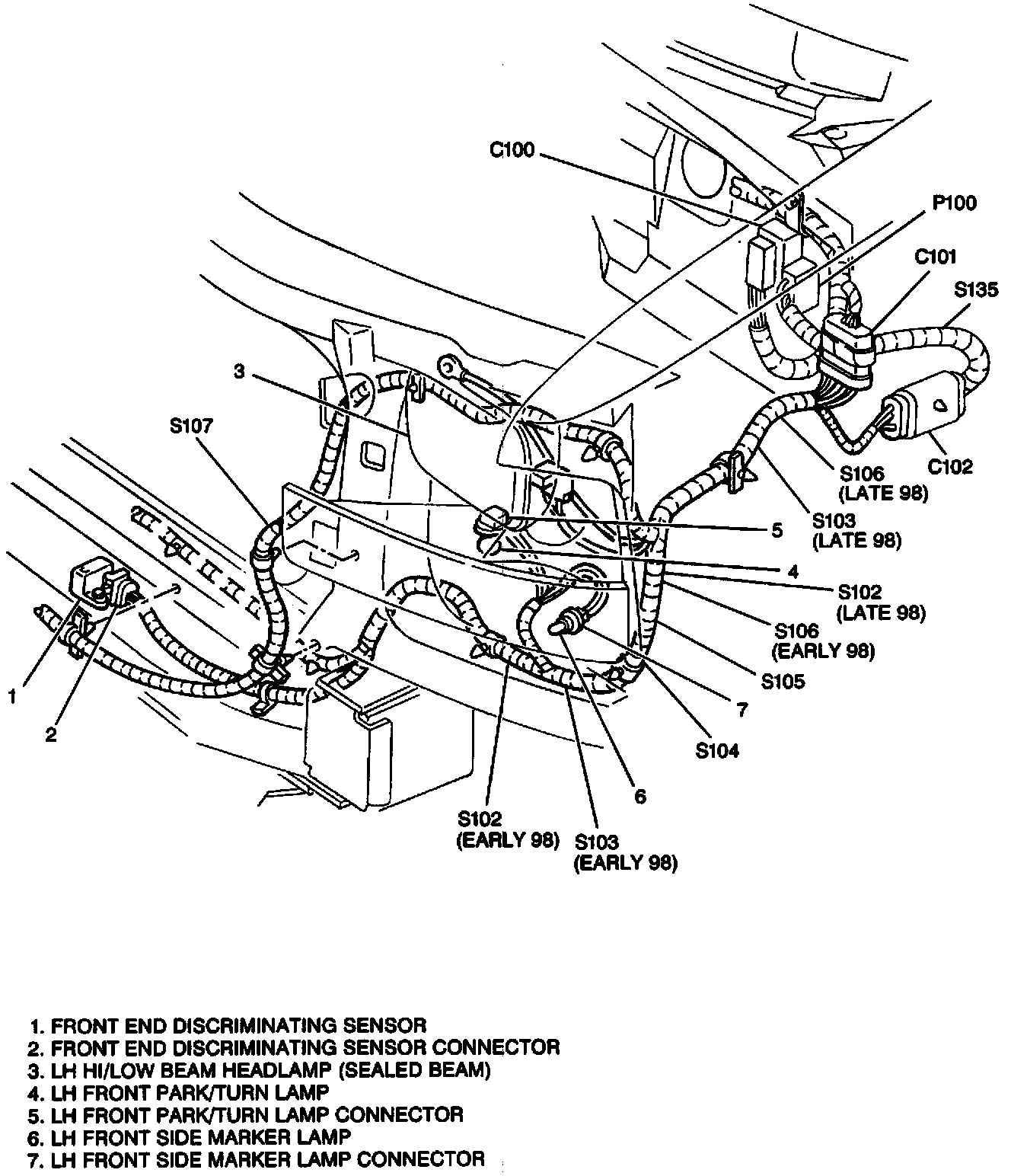 C100
P100
C101
S135
3
S107
C102
S106
(LATE 98)
S103
(LATE 98)
5
4
S102
(LATE 98)
S106
(EARLY 98)
S105
7
S104
1
2
6
S102
(EARLY 98)
S103
(EARLY 98)

1. FRONT END DISCRIMINATING SENSOR
2. FRONT END DISCRIMINATING SENSOR CONNECTOR
3. LH HI/LOW BEAM HEADLAMP (SEALED BEAM)
4. LH FRONT PARK/TURN LAMP
5. LH FRONT PARK/TURN LAMP CONNECTOR
6. LH FRONT SIDE MARKER LAMP
7. LH FRONT SIDE MARKER LAMP CONNECTOR